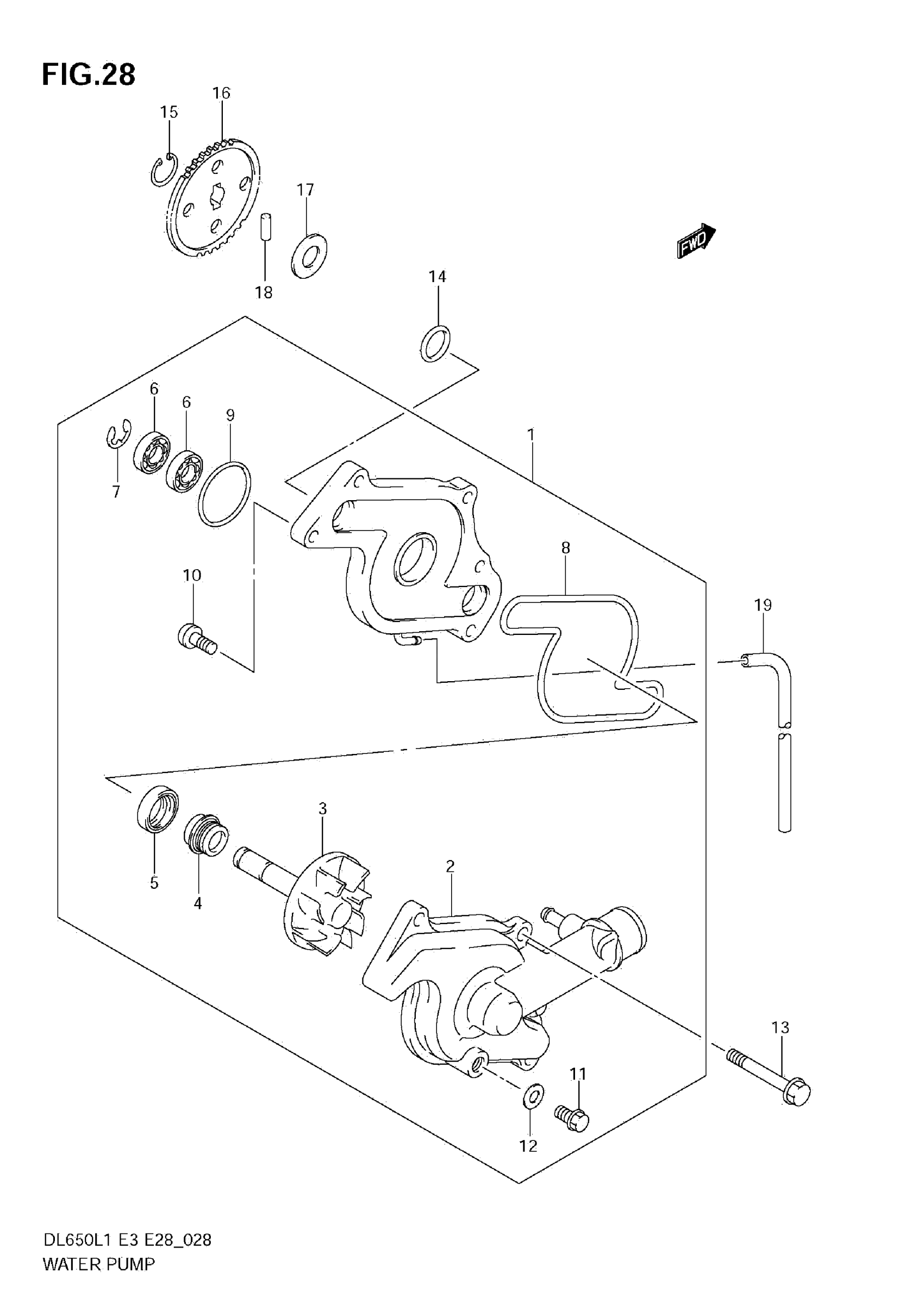 FIG.28

16
15
17
FWD
18
14
6
6
9
1
7
8
10
19
3
2
5
4
13
11
12

DL650L1 E3 E28_028
WATER PUMP