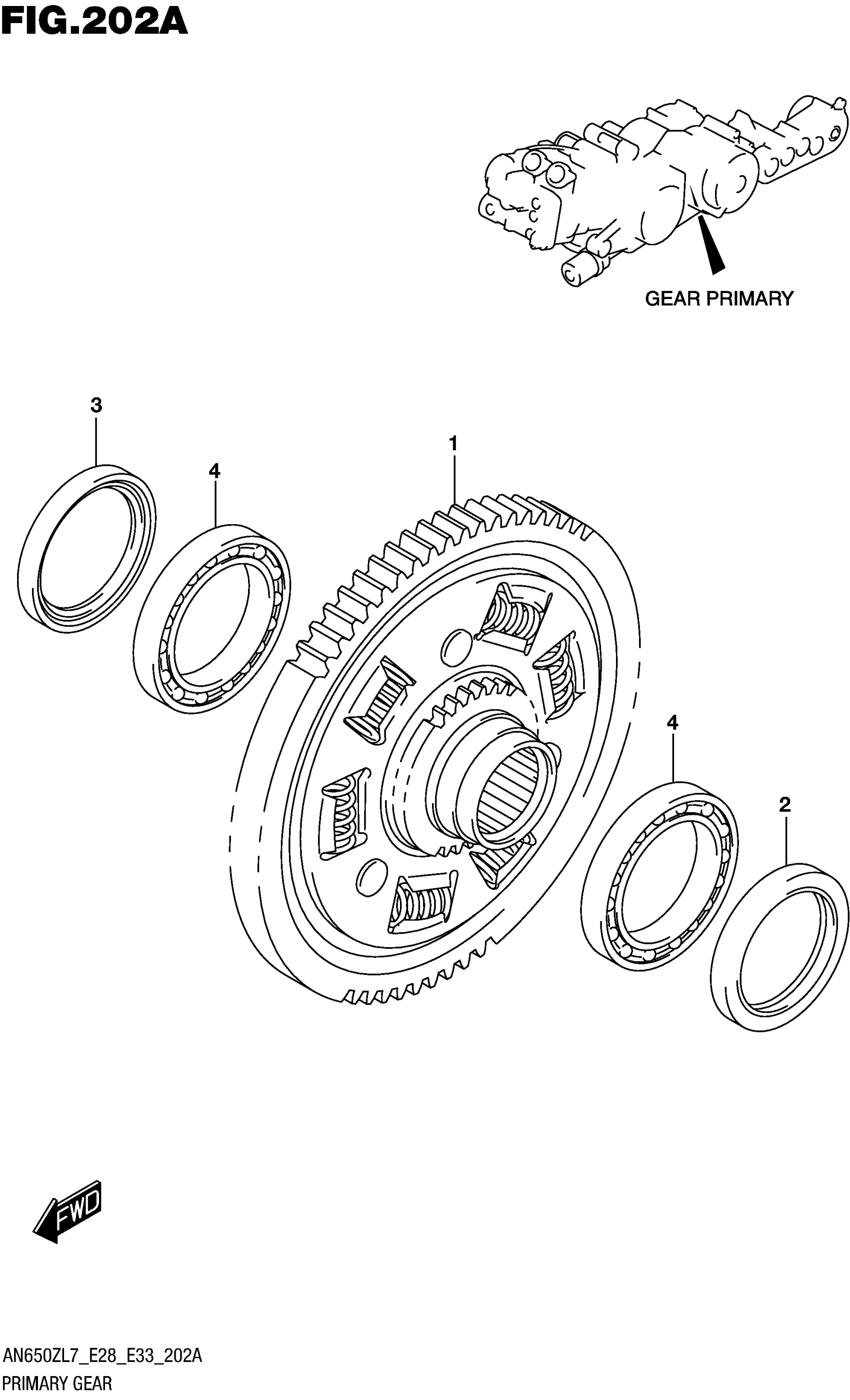 FIG.202A

GEAR PRIMARY

3
4
1
4
2

FWD

AN650ZL7_E28_E33_202A
PRIMARY GEAR