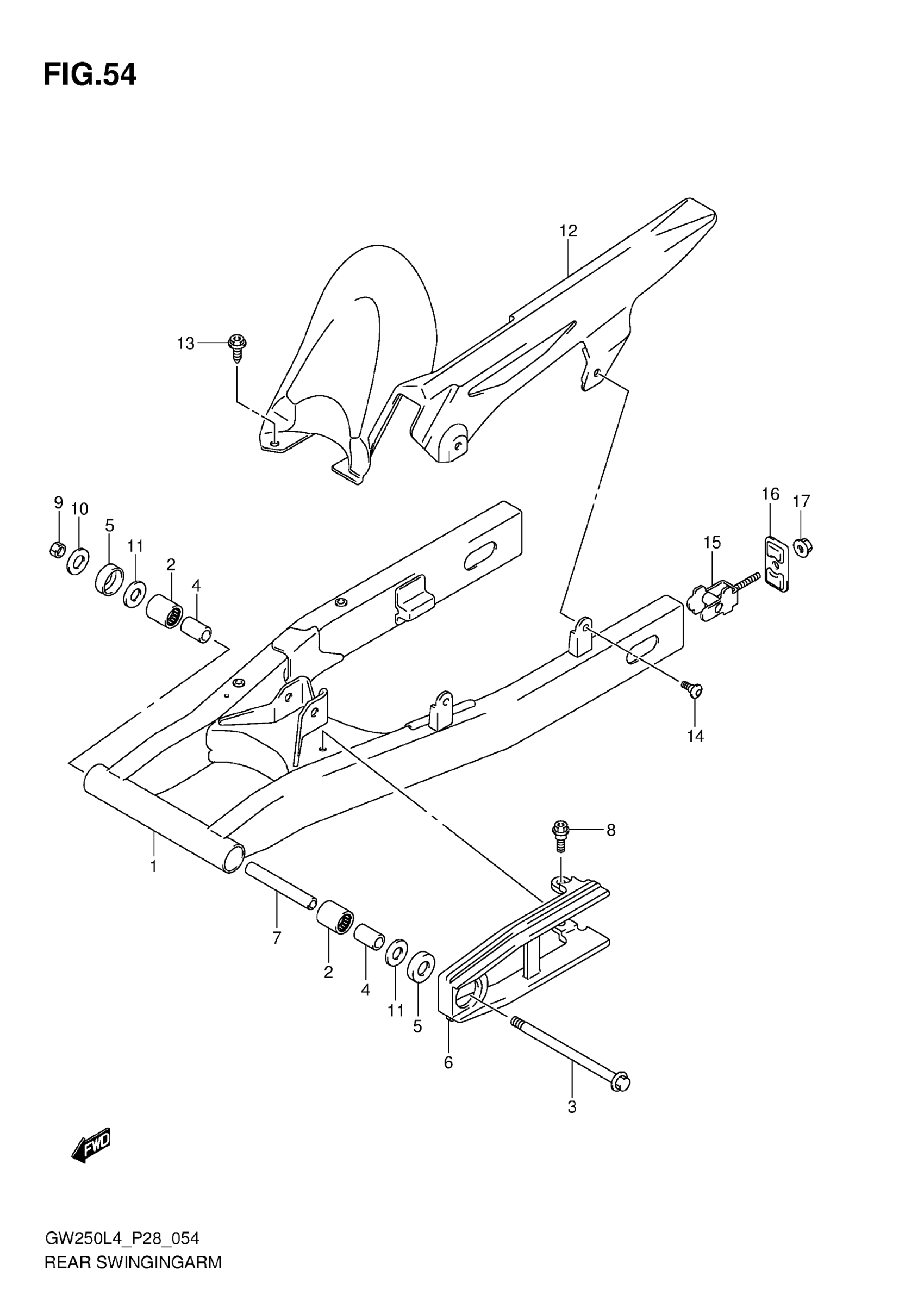 FIG.54

12

13

9 10 5 11 2 4

16 17

15

14

1

8

7

2

4

11

5

6

3

FWD

GW250L4_P28_054
REAR SWINGINGARM