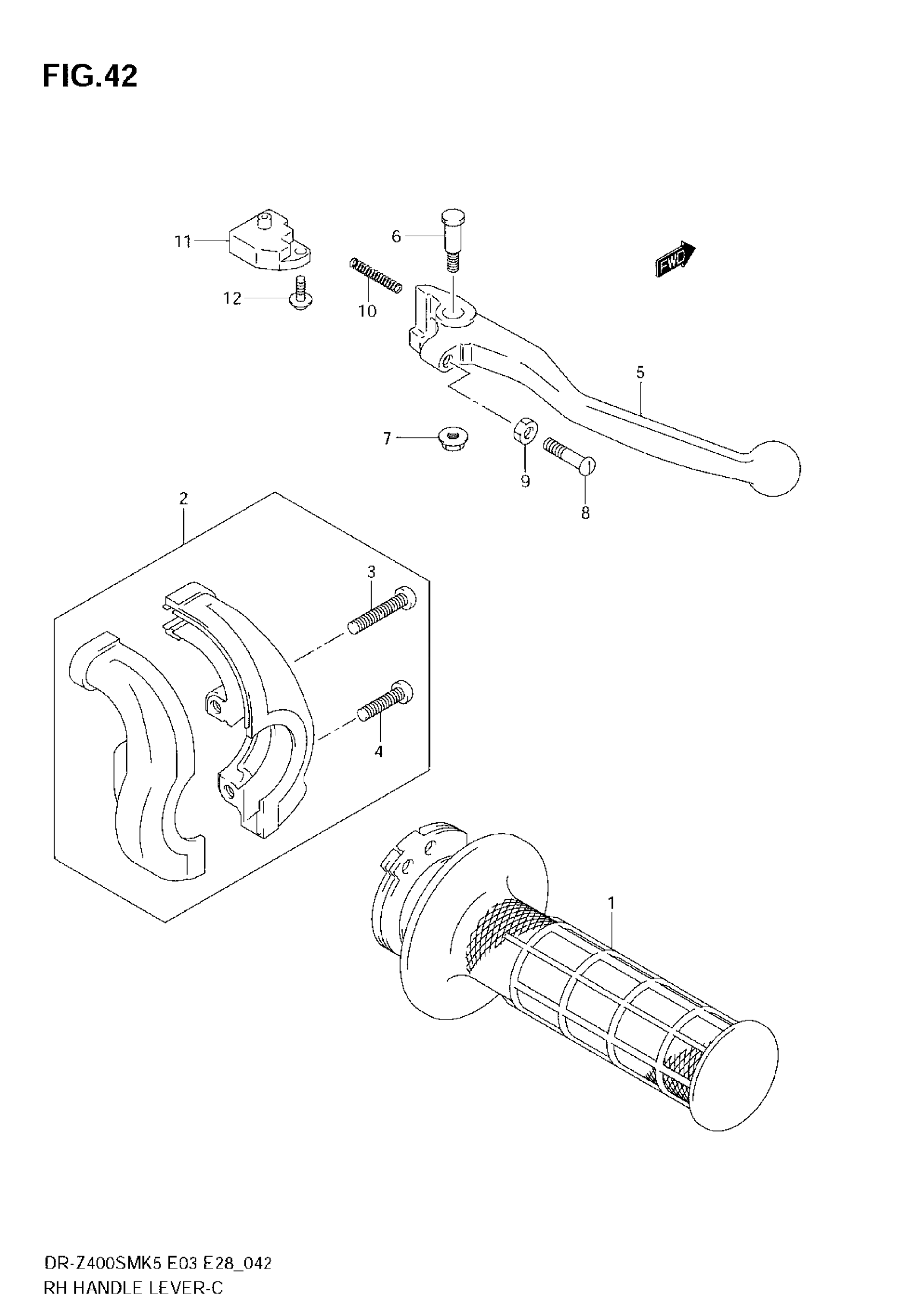 FIG.42

11
6
FWD
12
10
5
7
9
8
2
3
4
1

DR-Z400SMK5 E03 E28_042
RH HANDLE LEVER-C