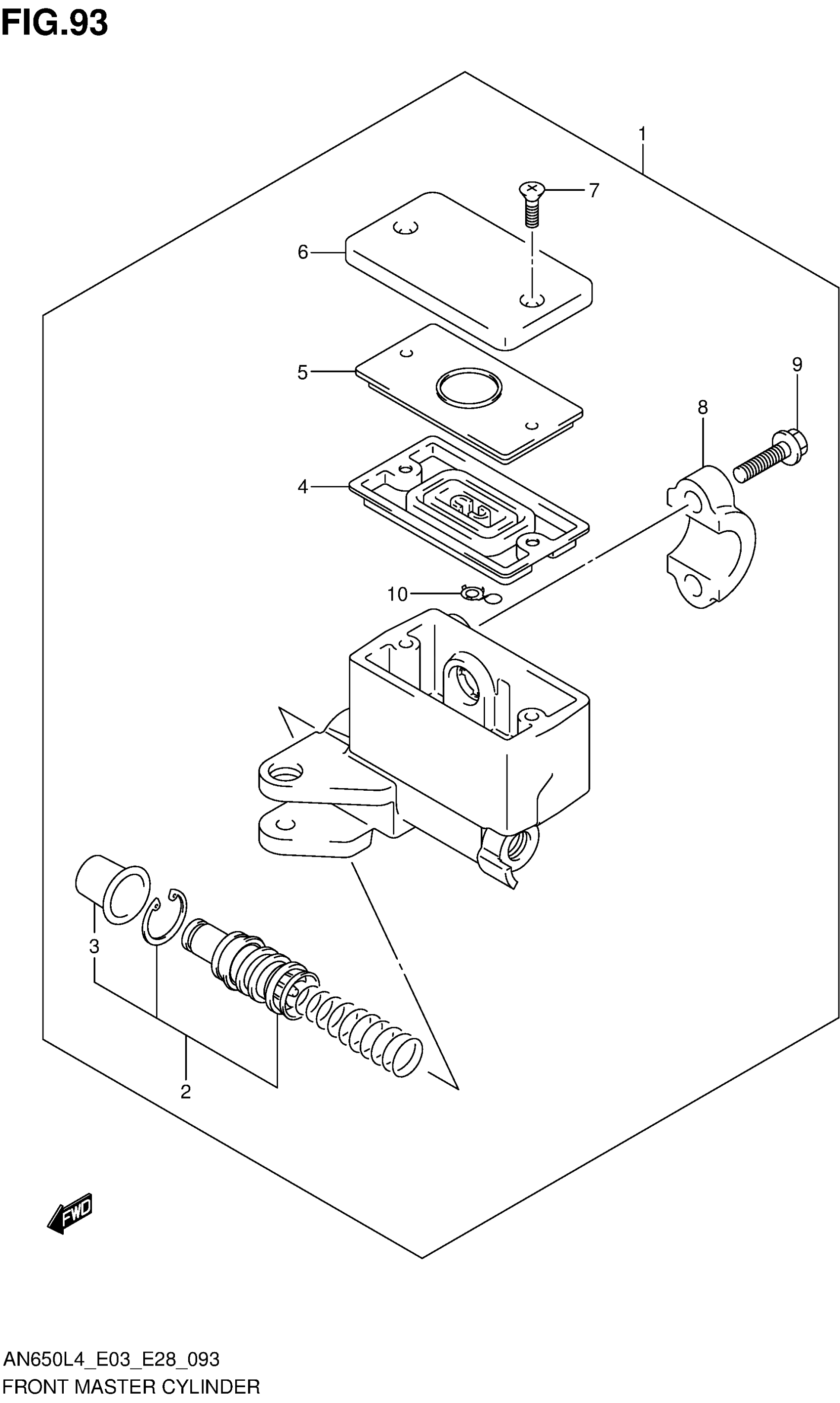 FIG.93

1
7
6
5
9
8
4
10
3
2
FWD

AN650L4_E03_E28_093
FRONT MASTER CYLINDER