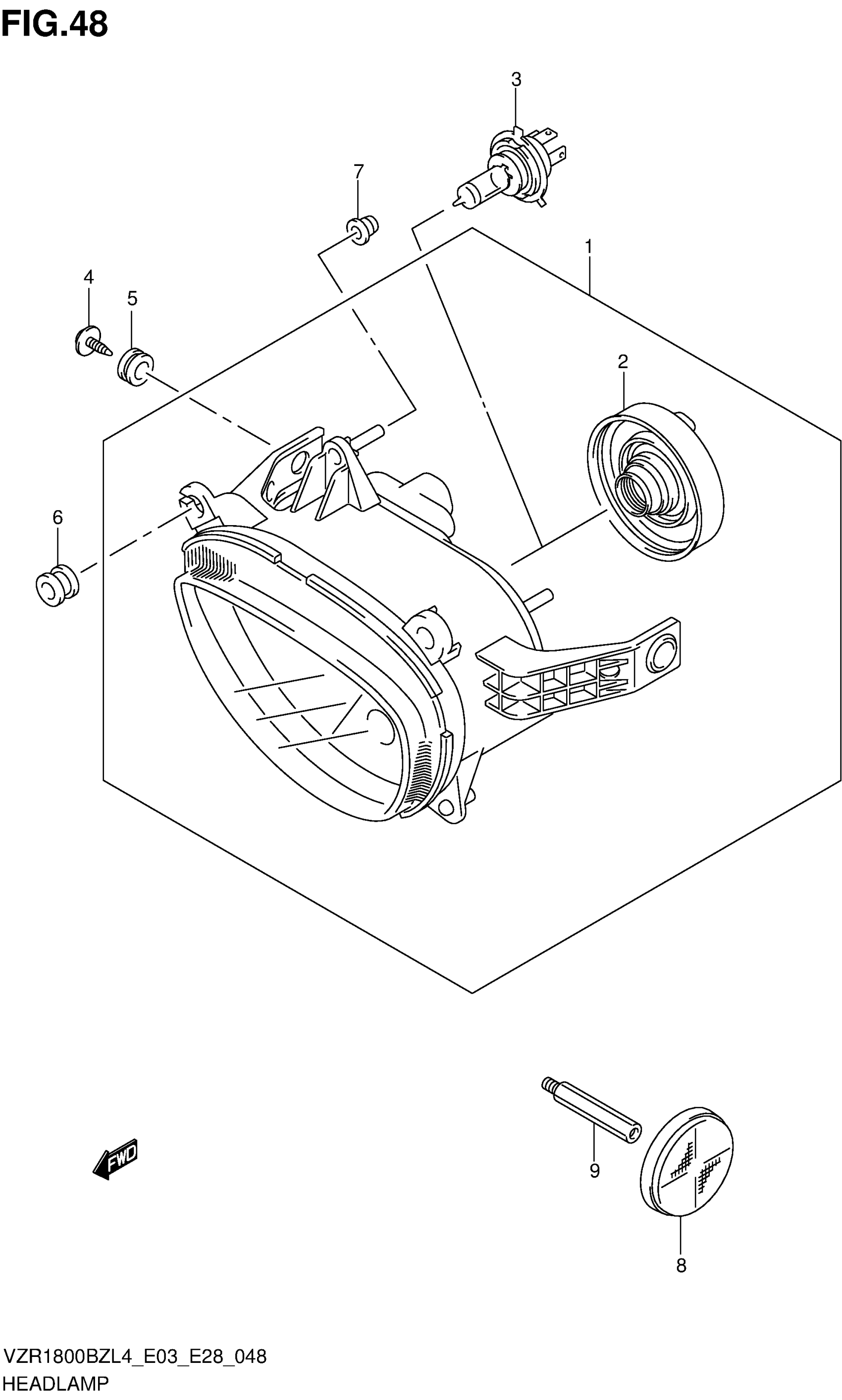 FIG.48

3
7
1
4
5
2
6
FWD
9
8

VZR1800BZL4_E03_E28_048
HEADLAMP