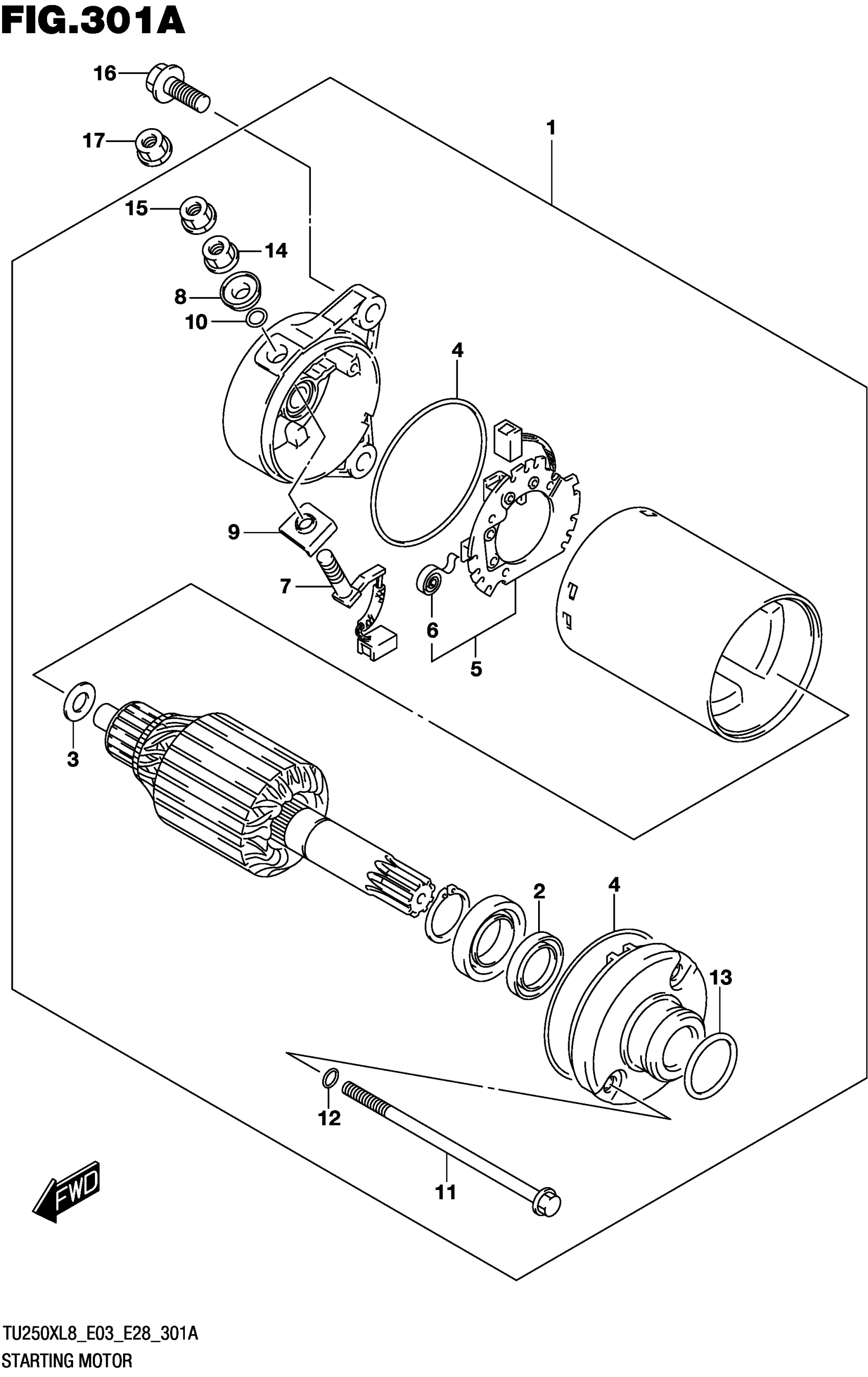 FIG.301A

16
17
1
15
14
8
10
4
9
7
6
5
3
2
4
13
12
11
FWD

TU250XL8_E03_E28_301A
STARTING MOTOR