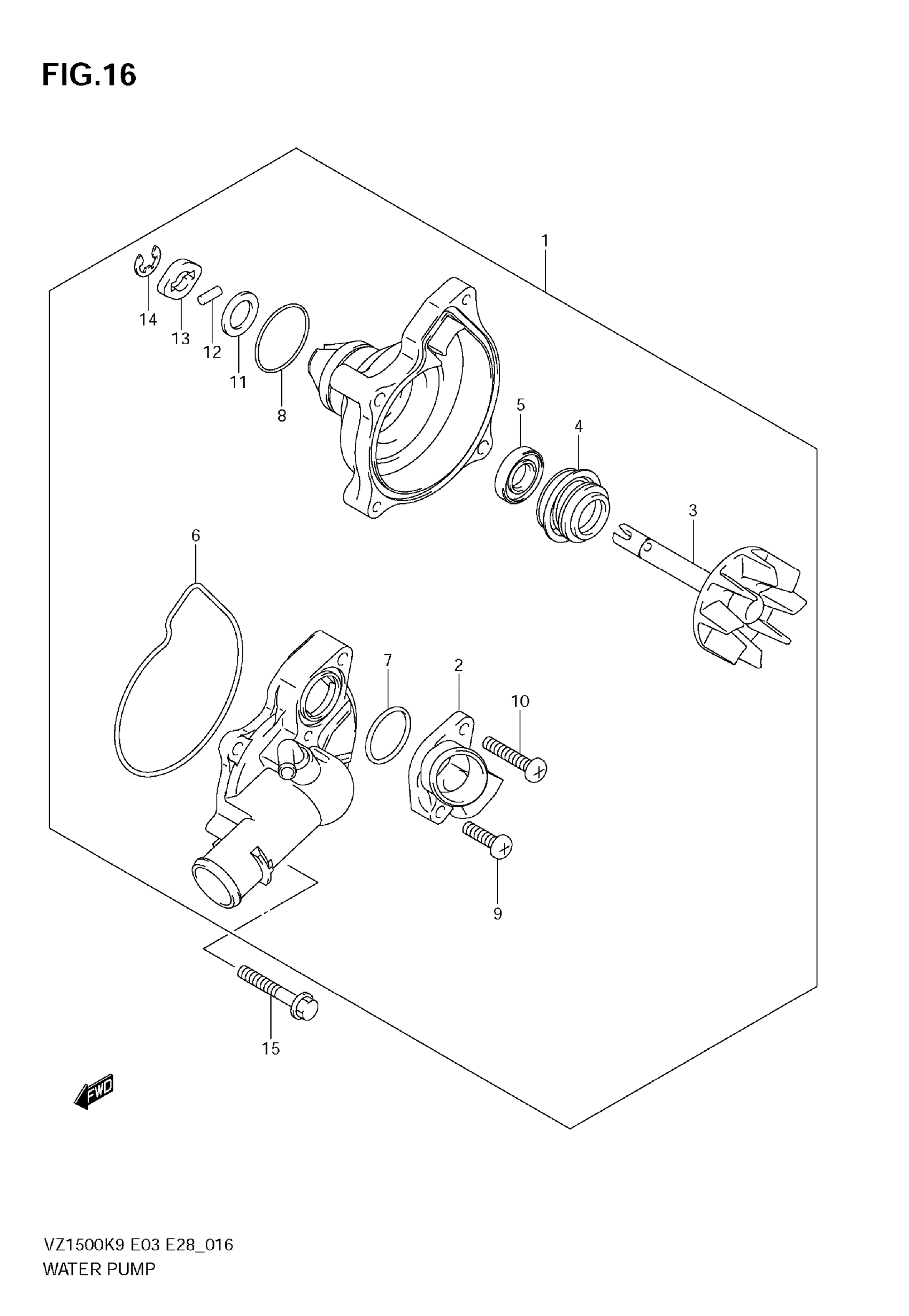 FIG.16

1

14

13

12

11

8

5

4

3

6

7

2

10

9

15

FWD

VZ1500K9 E03 E28_016
WATER PUMP