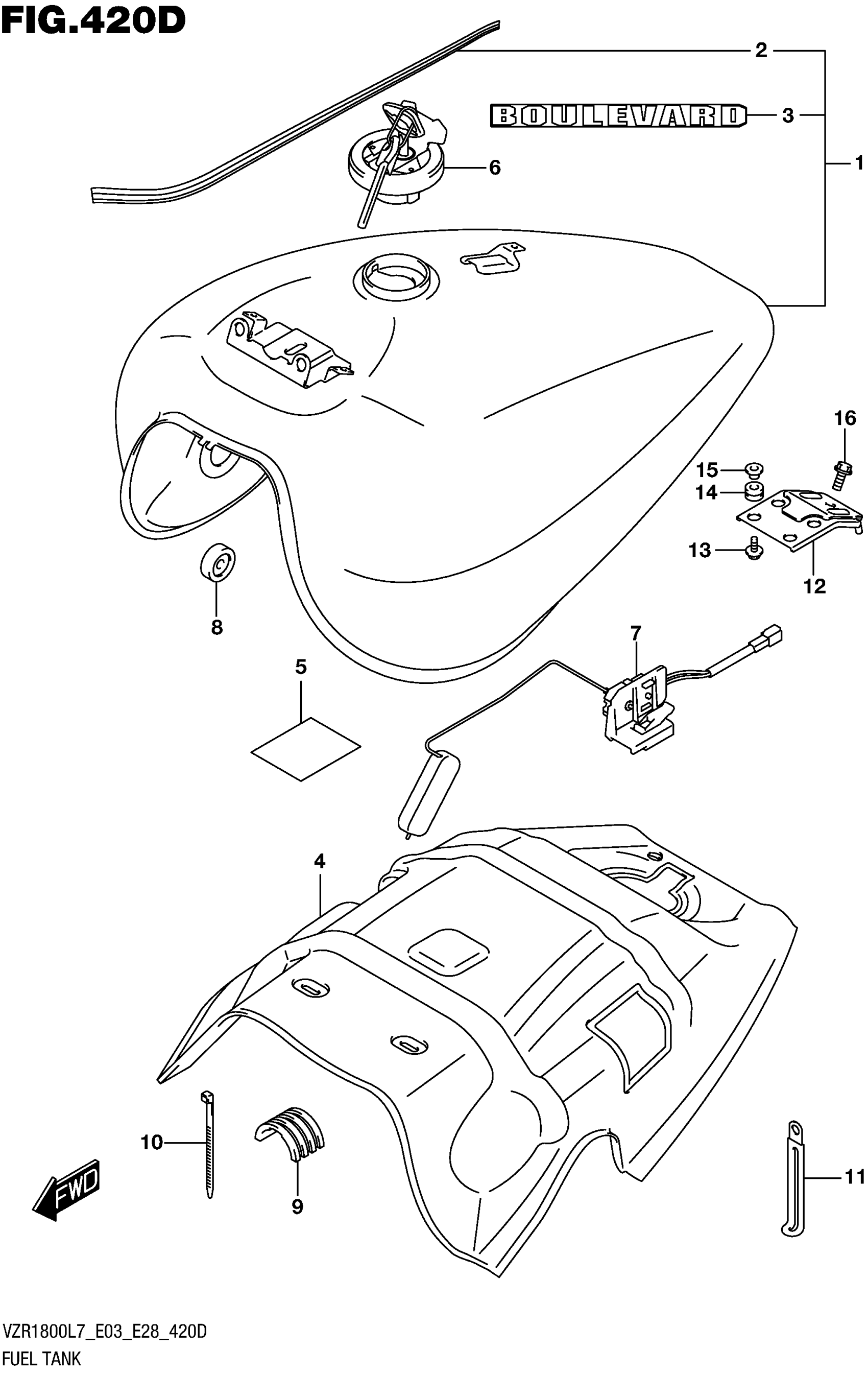 FIG.420D

2
BOULEVARD
3
1
6
16
15
14
13
12
8
7
5
4
10
9
11
FWD

VZR1800L7_E03_E28_420D
FUEL TANK