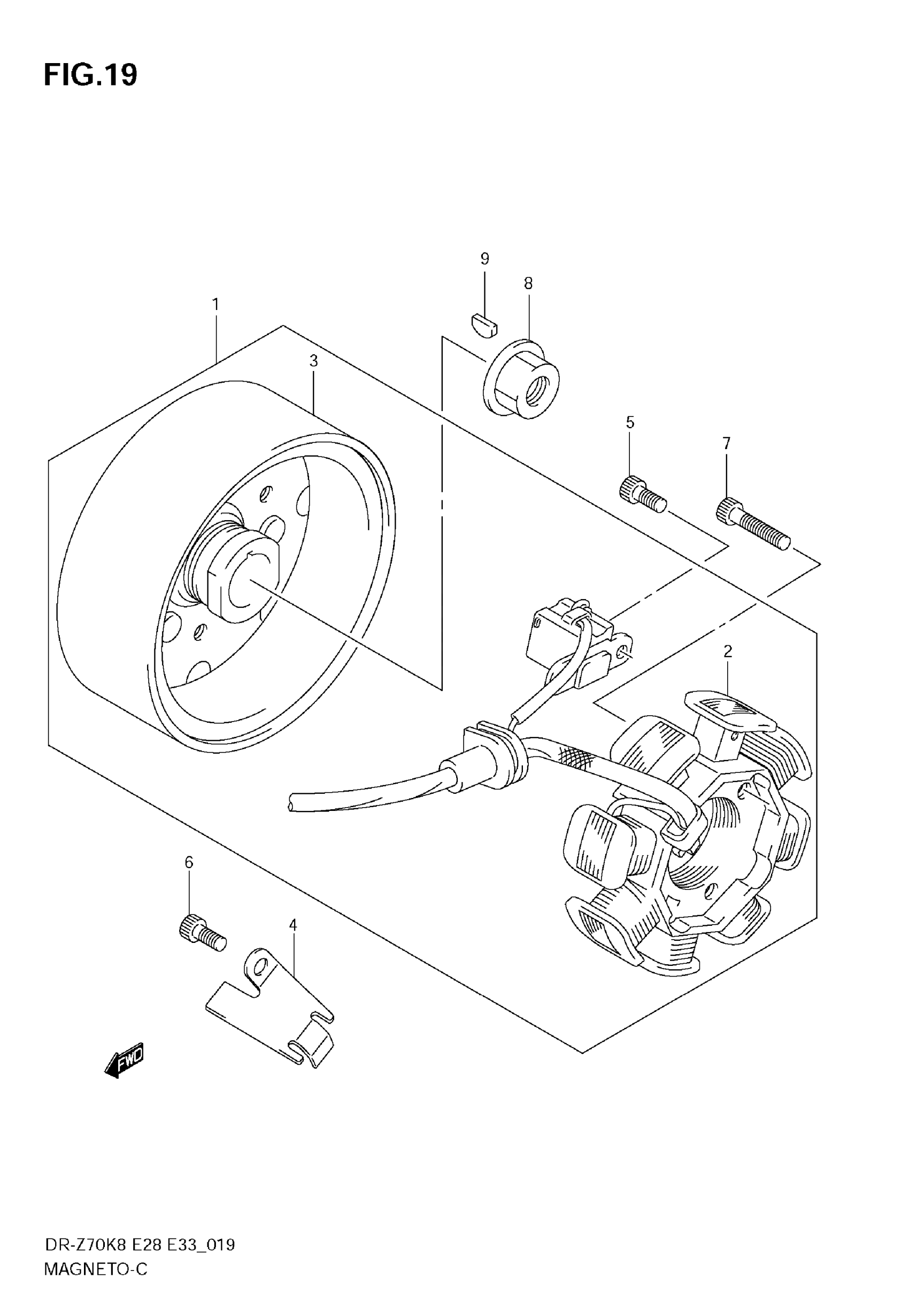 FIG.19

9
8
1
3
5
7
2
6
4
FWD

DR-Z70K8 E28 E33_019
MAGNETO-C