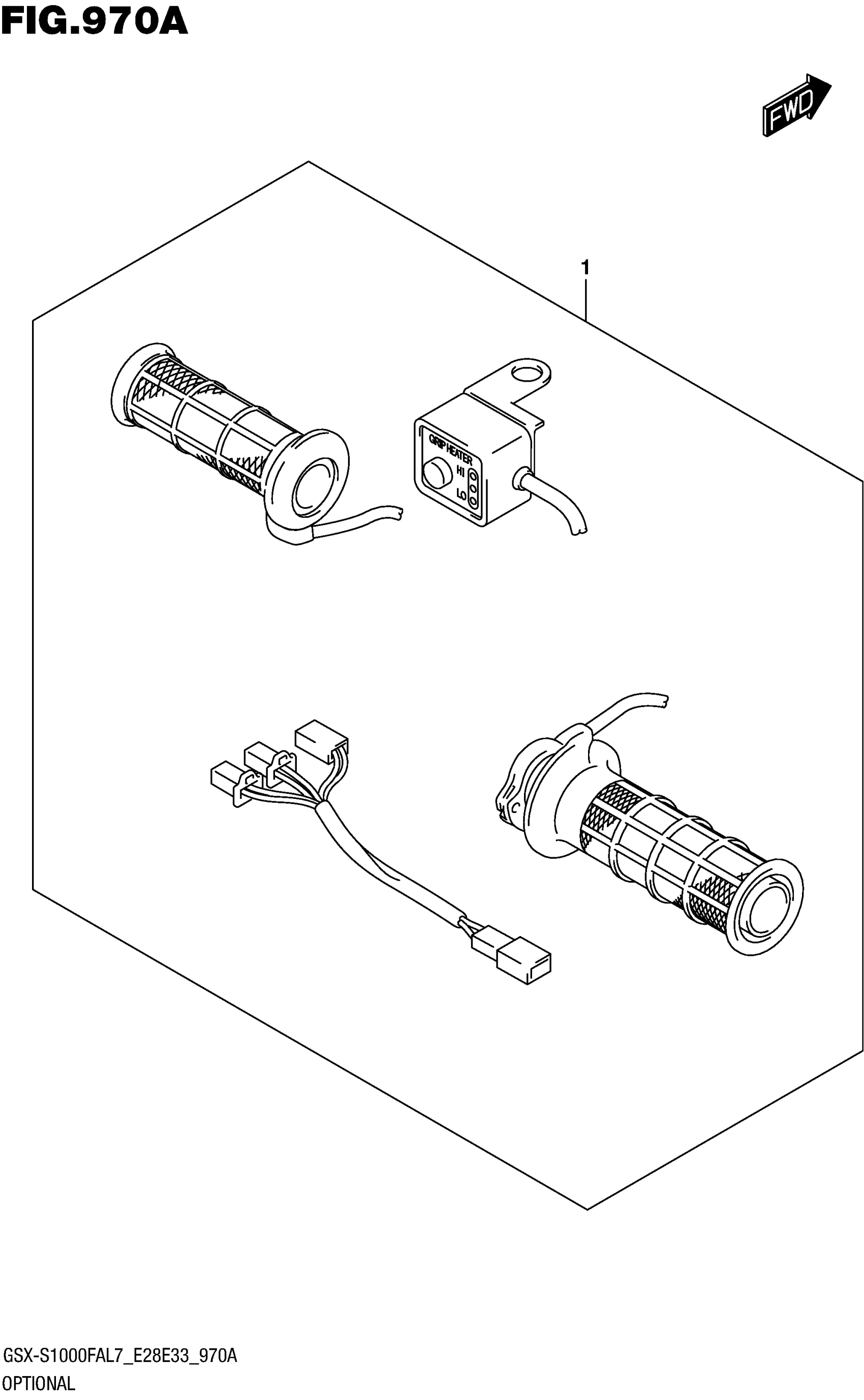 FIG.970A

FWD

1

GRIP HEATER
HI
LO

GSX-S1000FAL7_E28E33_970A
OPTIONAL