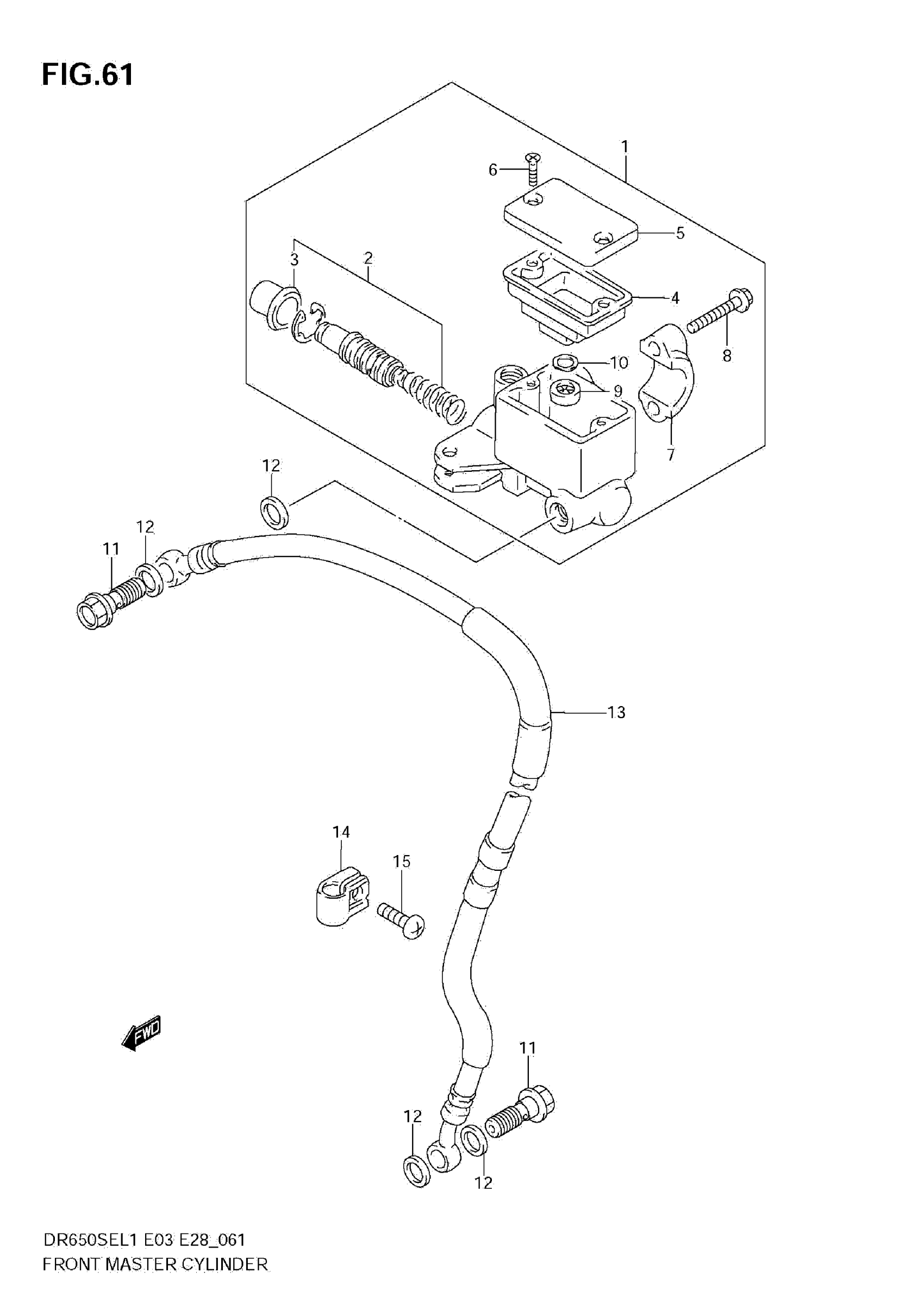 FIG.61

1
6
5
3
2
4
8
10
9
7
12
12
11
13
14
15
FWD
11
12
12

DR650SEL1 E03 E28_061
FRONT MASTER CYLINDER