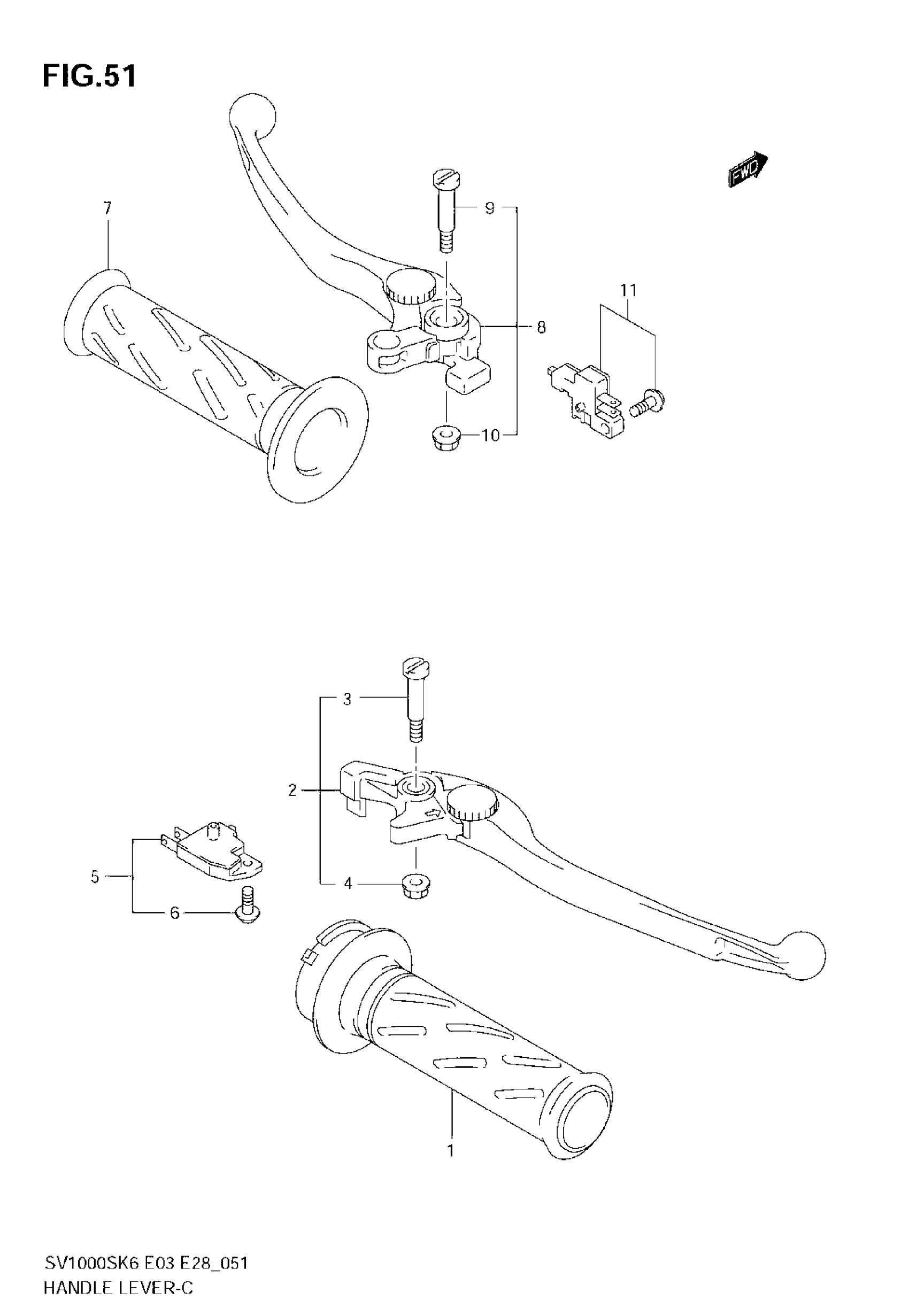 FIG.51

FWD

7

9

8

11

10

3

2

5

4

6

1

SV1000SK6 E03 E28_051
HANDLE LEVER-C