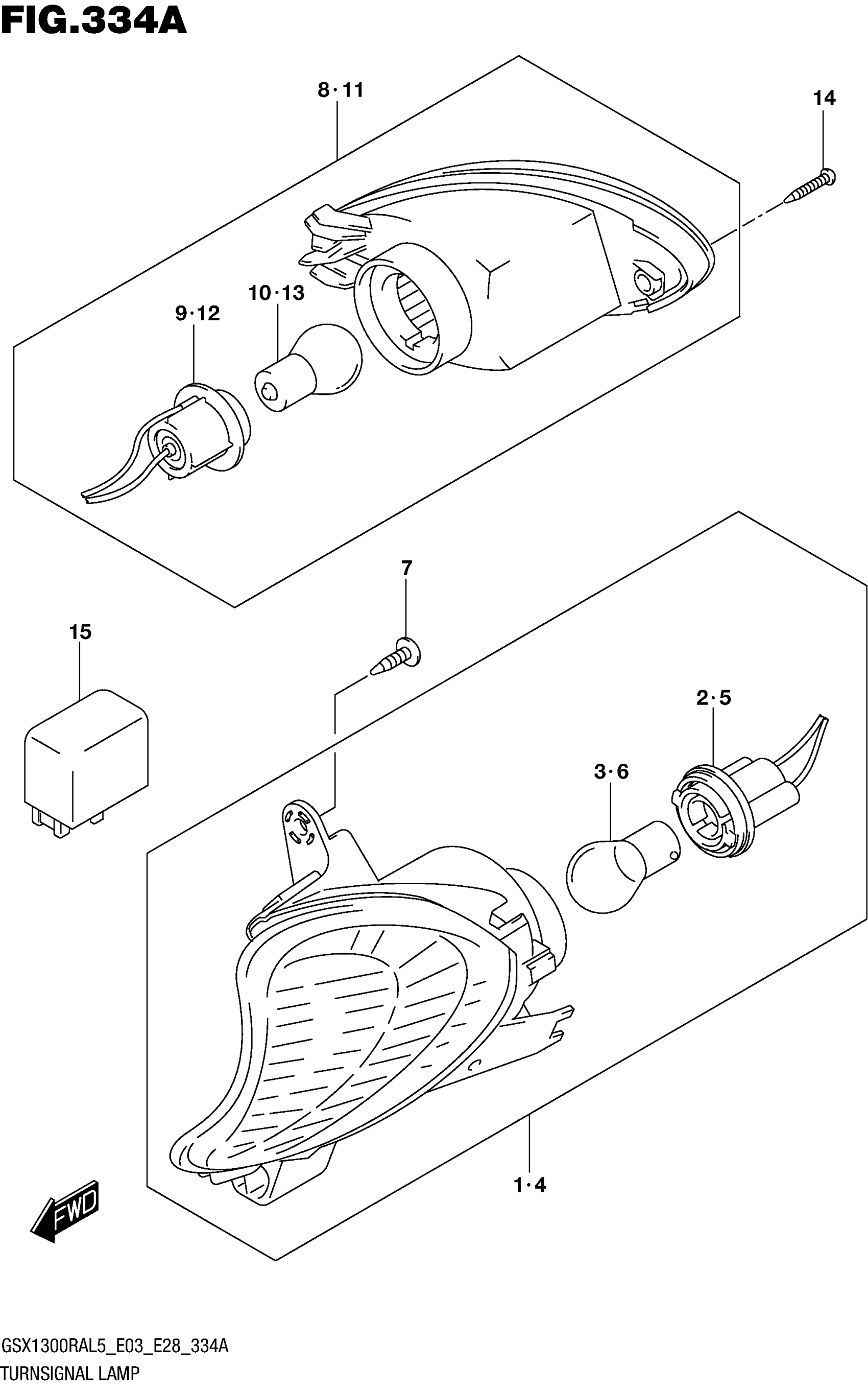 FIG.334A

8·11

14

10·13

9·12

7

15

2·5

3·6

1·4

FWD

GSX1300RAL5_E03_E28_334A

TURNSIGNAL LAMP