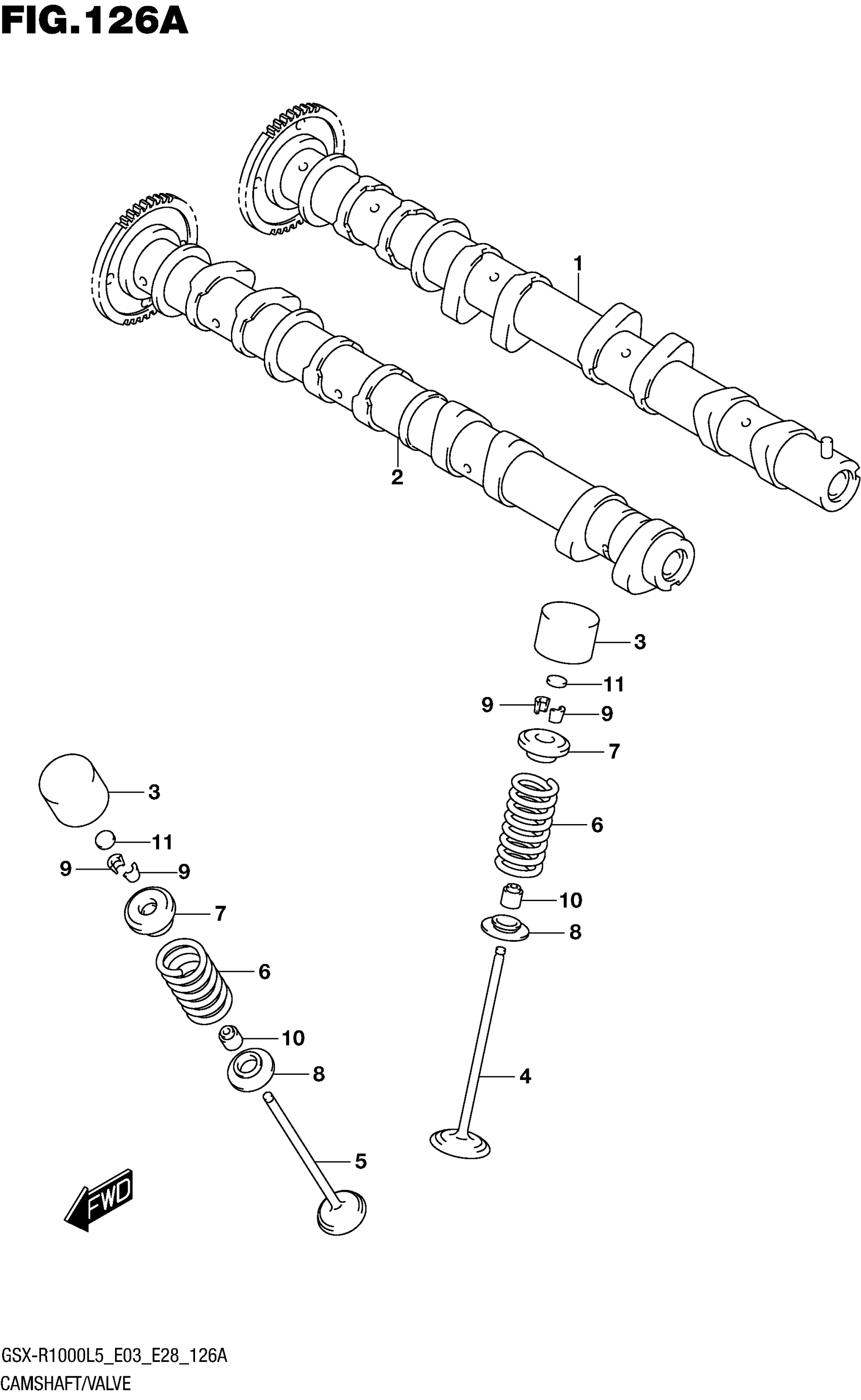 FIG.126A

1

2

3

11

9

9

7

6

10

8

4

3

11

9

9

7

6

10

8

5

FWD

GSX-R1000L5_E03_E28_126A
CAMSHAFT/VALVE