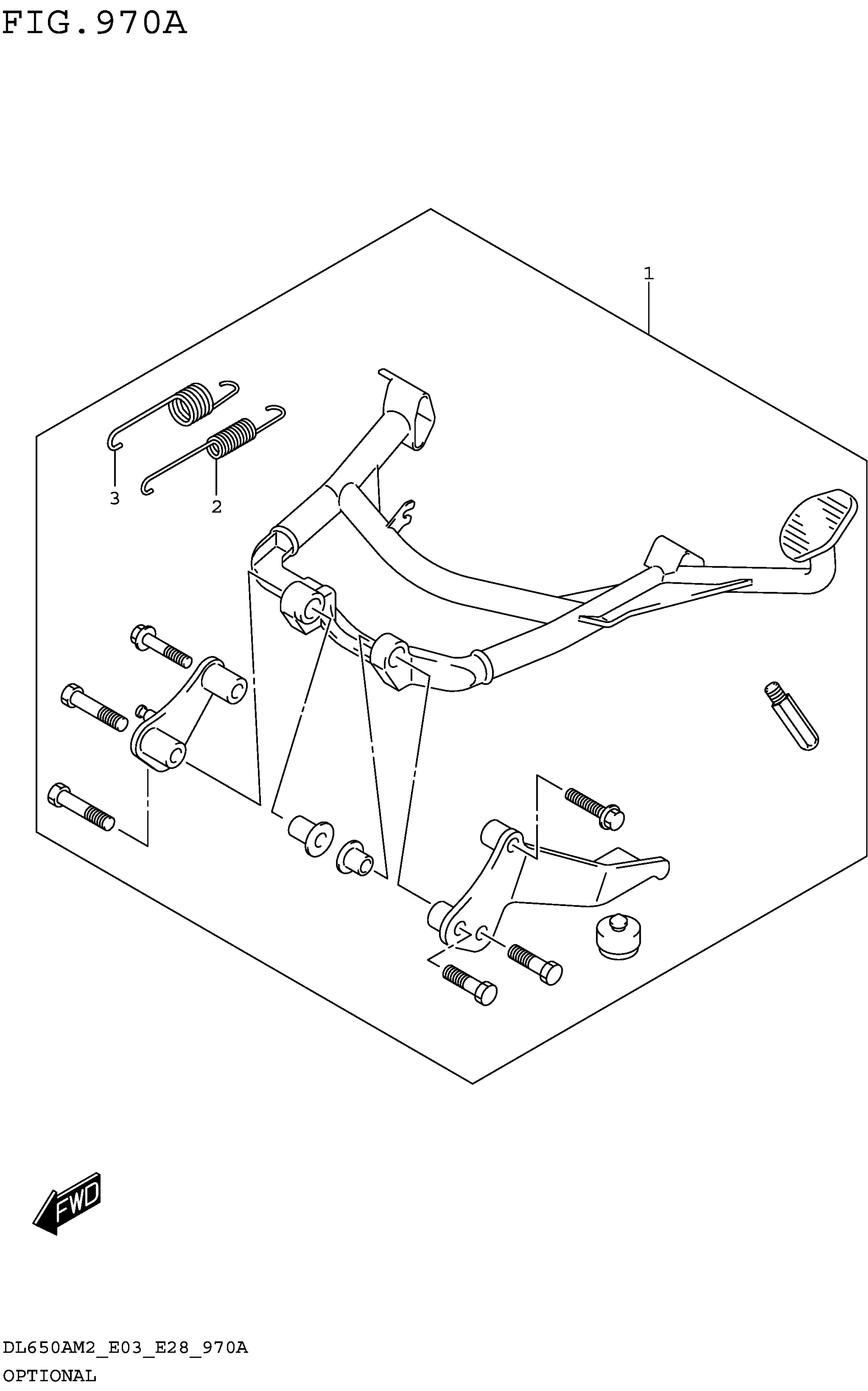 FIG.970A

1

3

2

FWD

DL650AM2_E03_E28_970A
OPTIONAL