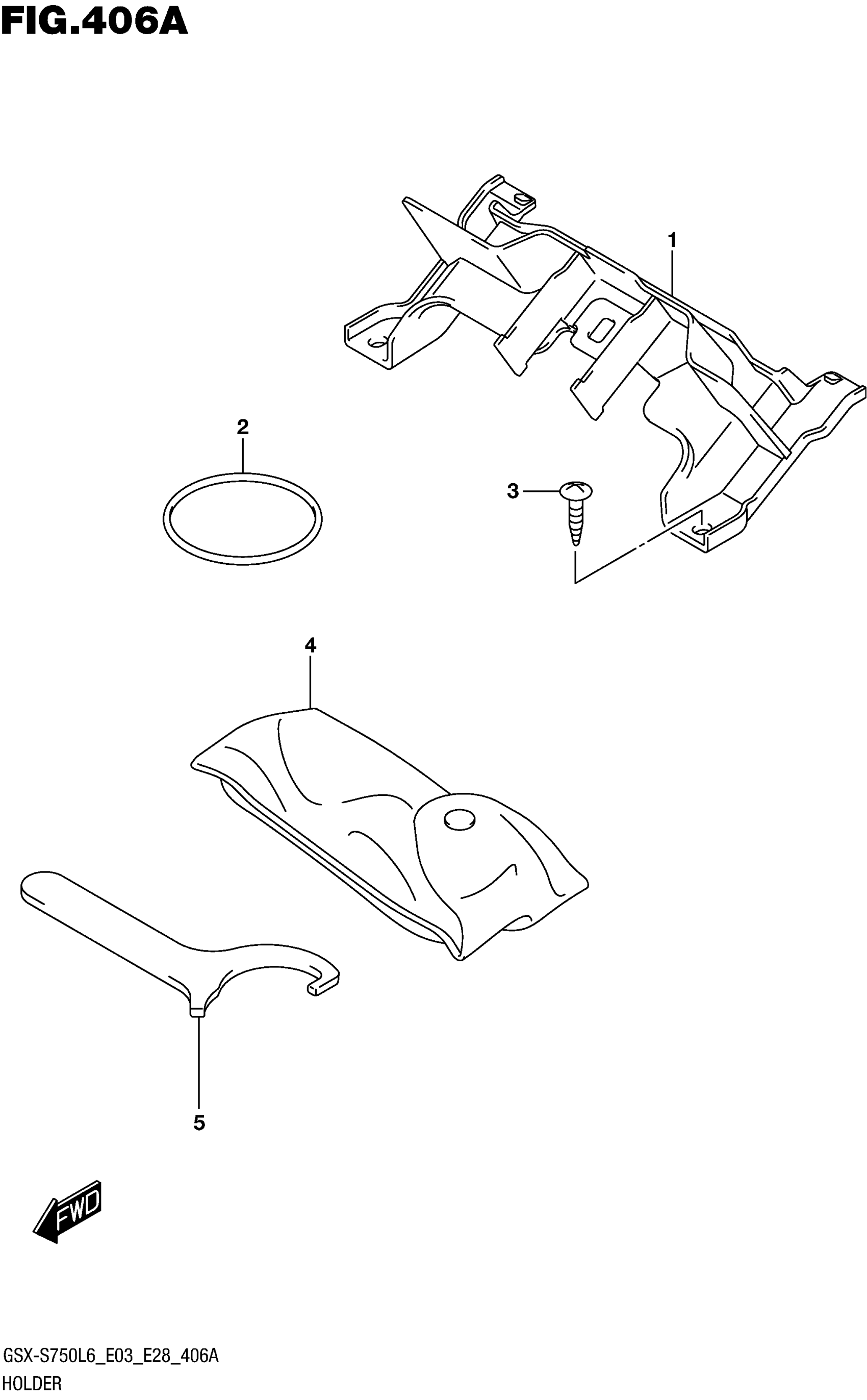 FIG.406A

1

2

3

4

5

FWD

GSX-S750L6_E03_E28_406A
HOLDER