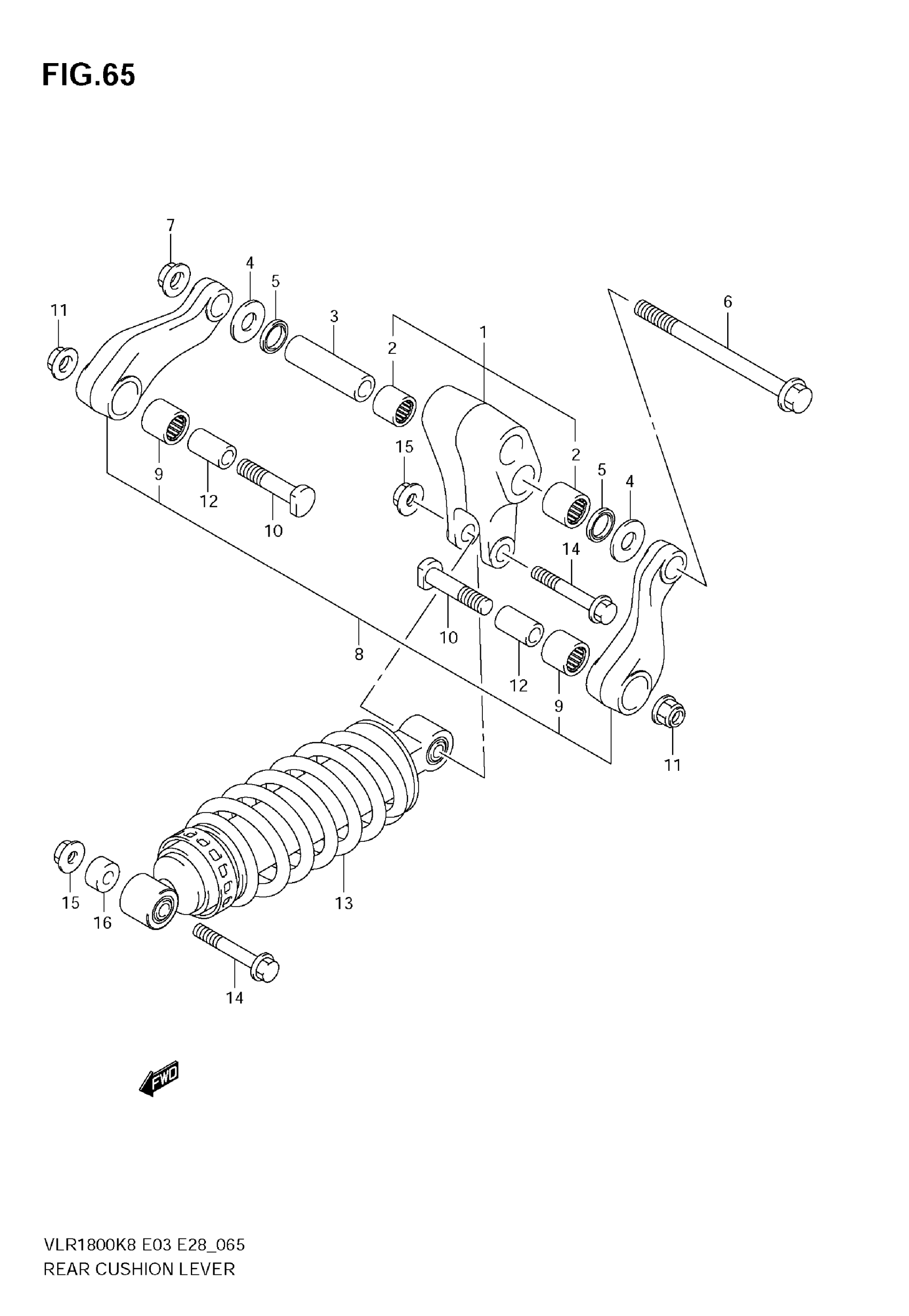 FIG.65

7
4
5
11
3
2
1
6
9
12
10
15
2
5
4
14
10
8
12
9
11
15
16
13
14
FWD

VLR1800K8 E03 E28_065
REAR CUSHION LEVER