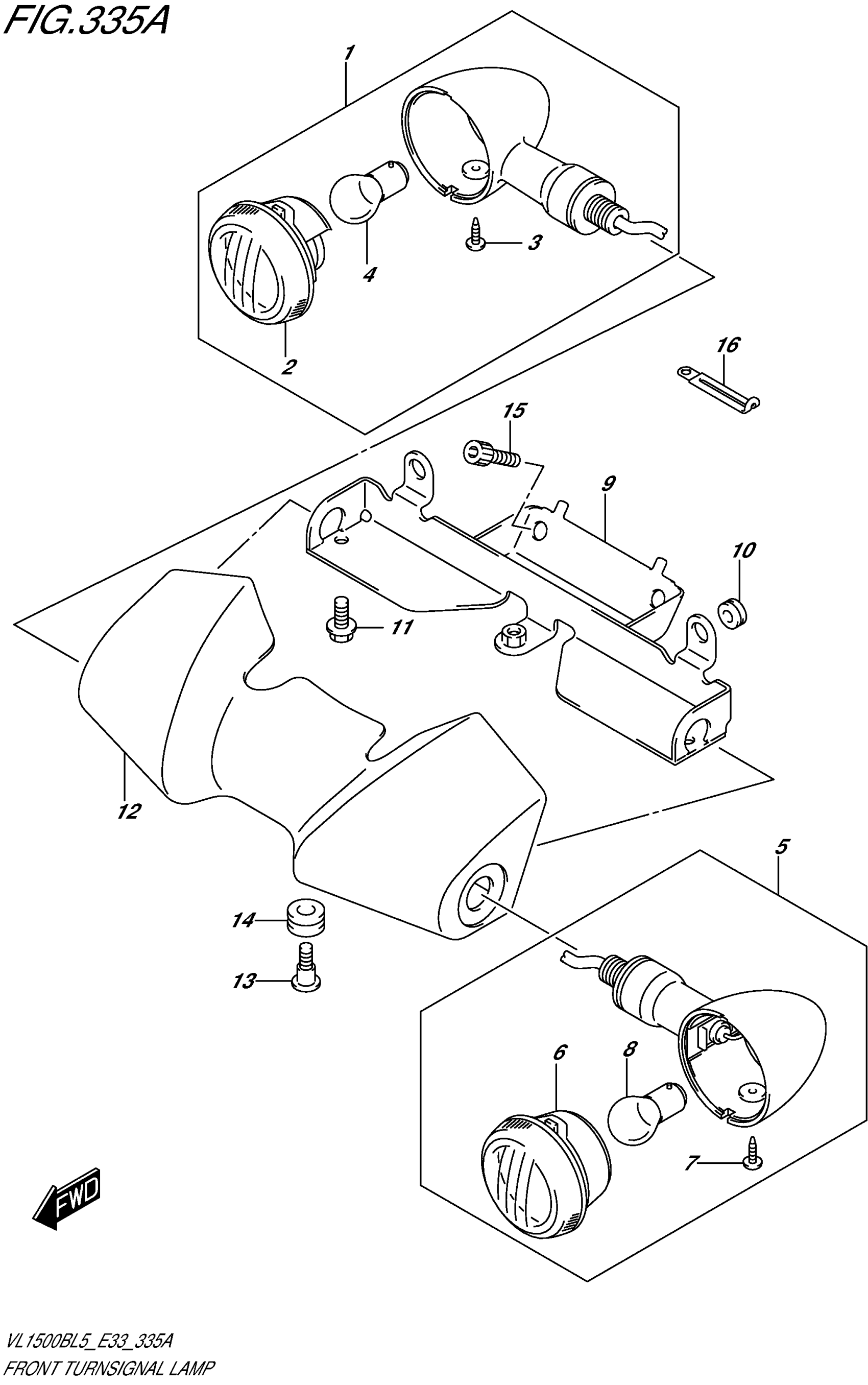 FIG.335A

1

3

4

2

16

15

9

10

11

12

5

14

13

6

8

7

FWD

VL1500BL5_E33_335A
FRONT TURNSIGNAL LAMP