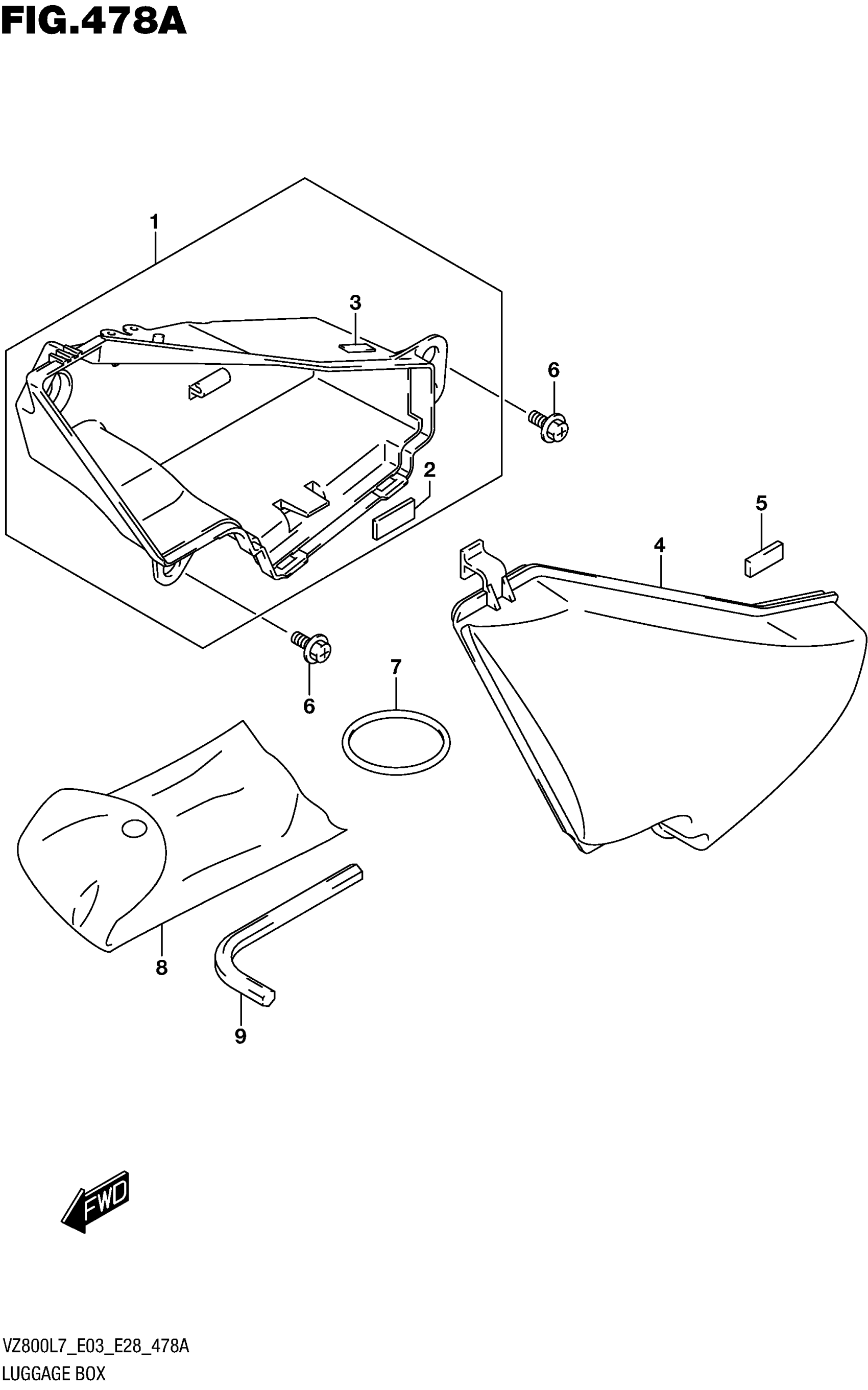 FIG.478A

1
3
6
2
5
4
6
7
8
9

FWD

VZ800L7_E03_E28_478A
LUGGAGE BOX