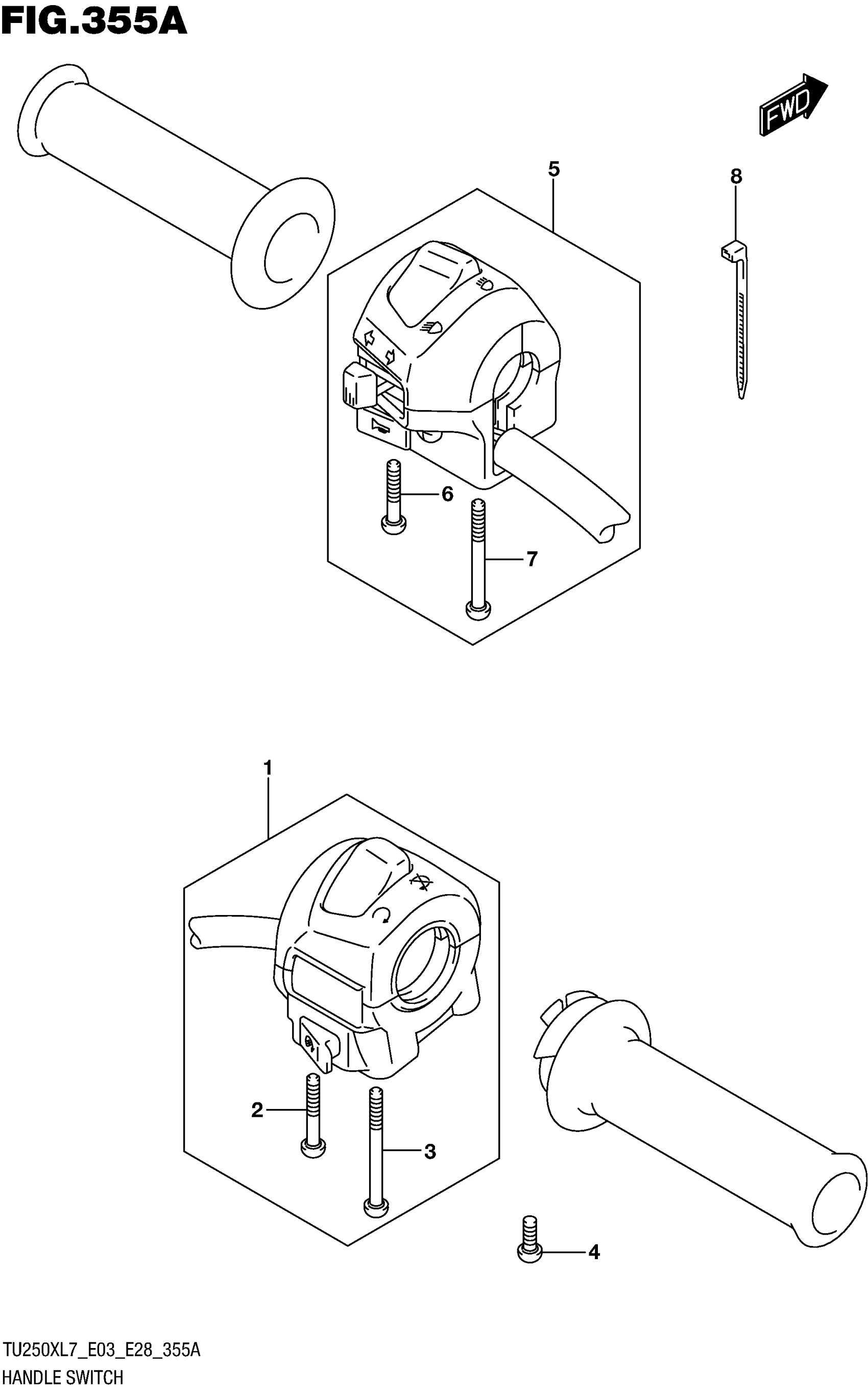 FIG.355A

FWD

5

8

6

7

1

2

3

4

TU250XL7_E03_E28_355A
HANDLE SWITCH