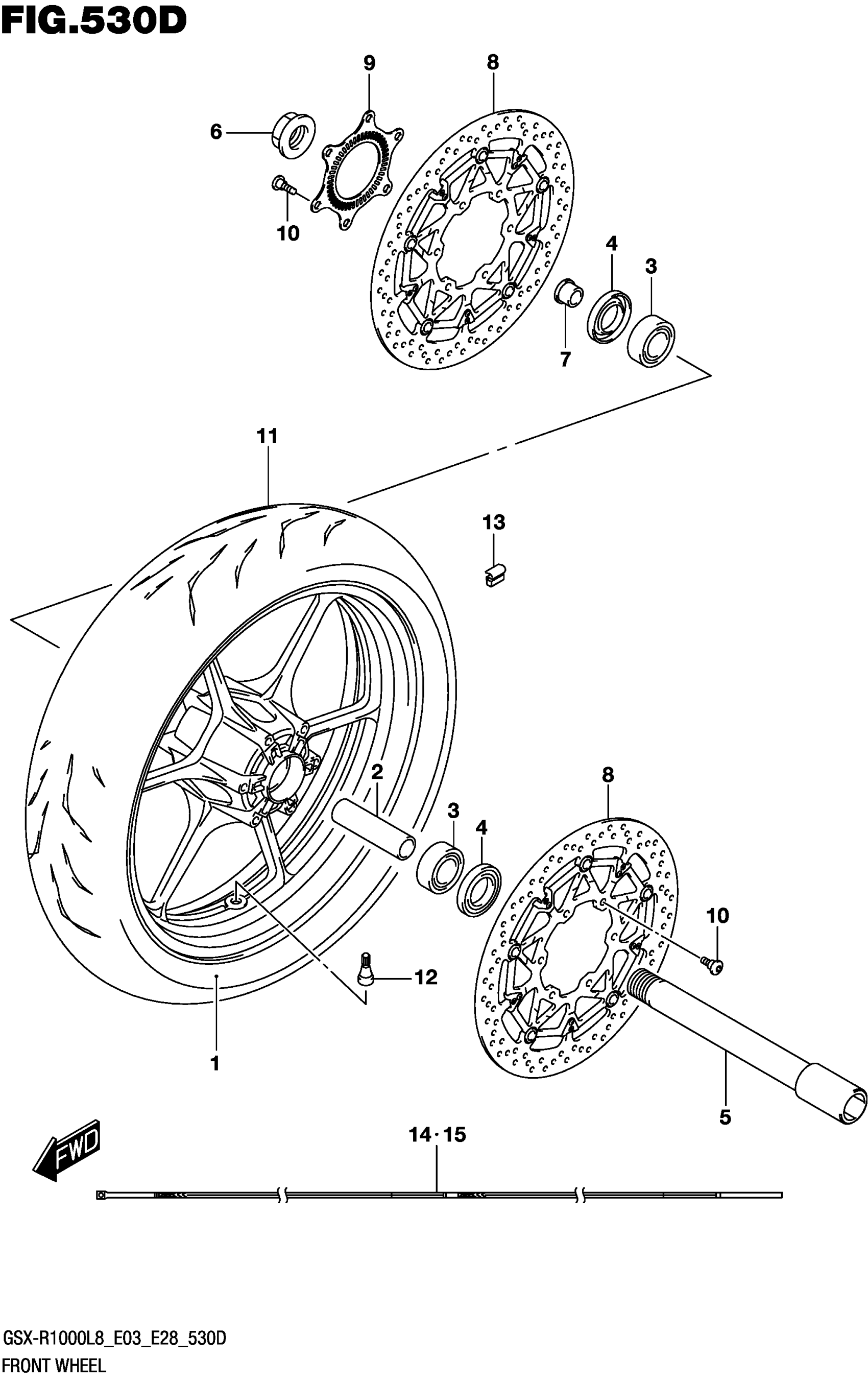 FIG.530D

9
8
6
10
4
3
7
11
13
2
3
4
8
10
12
1
5
FWD
14·15

GSX-R1000L8_E03_E28_530D
FRONT WHEEL