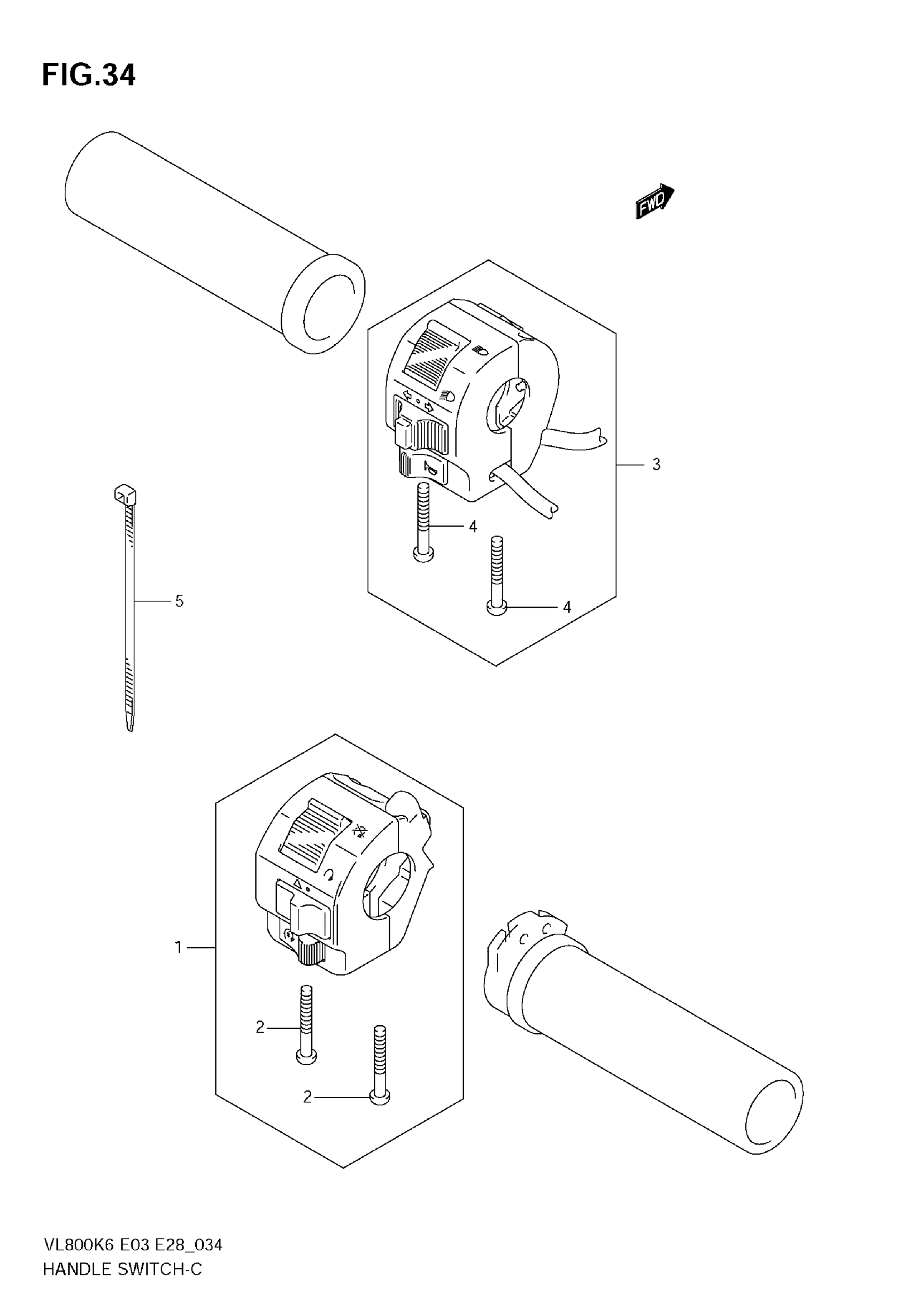 FIG.34

FWD

3

4

4

5

1

2

2

VL800K6 E03 E28_034
HANDLE SWITCH-C