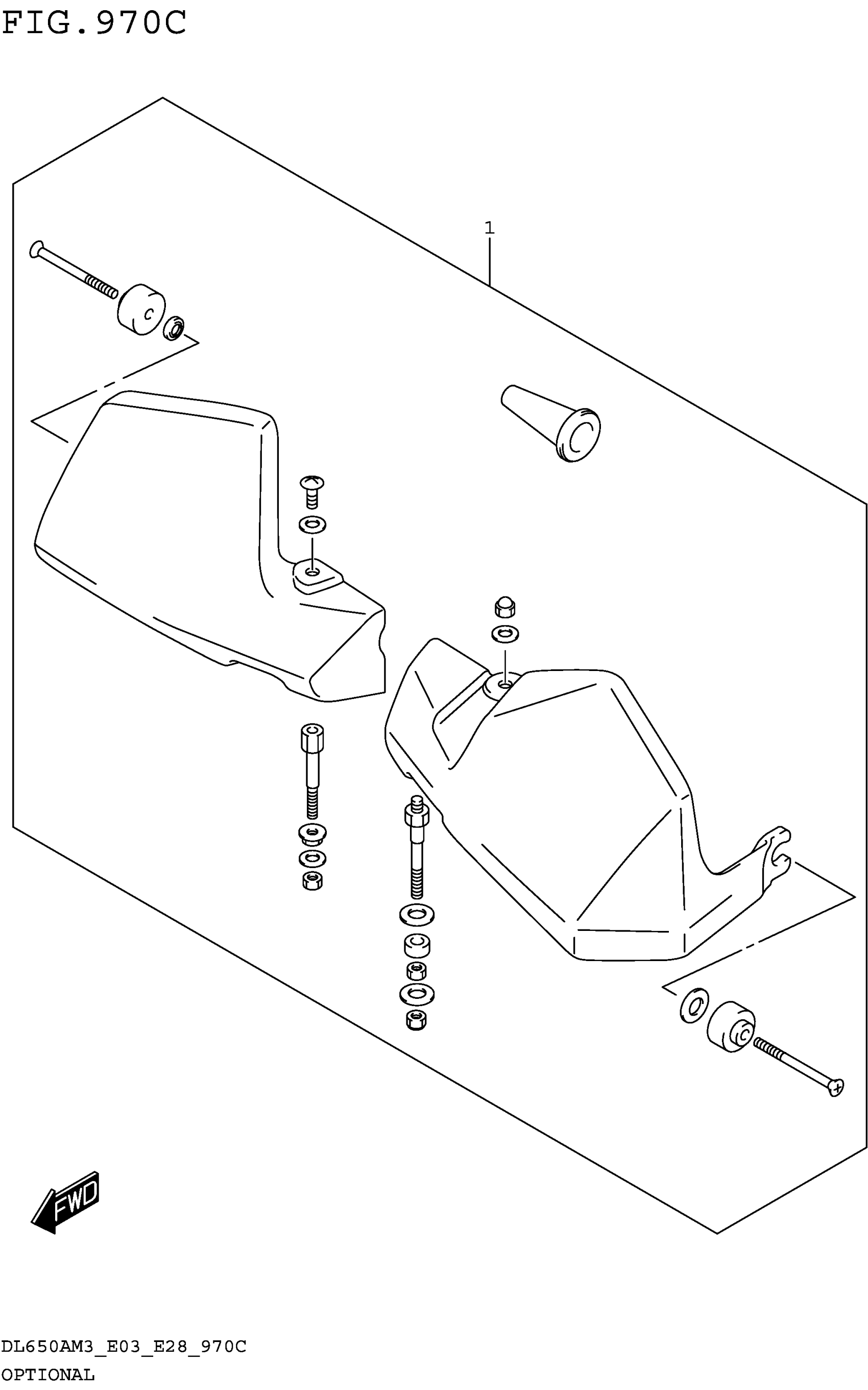 FIG.970C

1

FWD

DL650AM3_E03_E28_970C
OPTIONAL