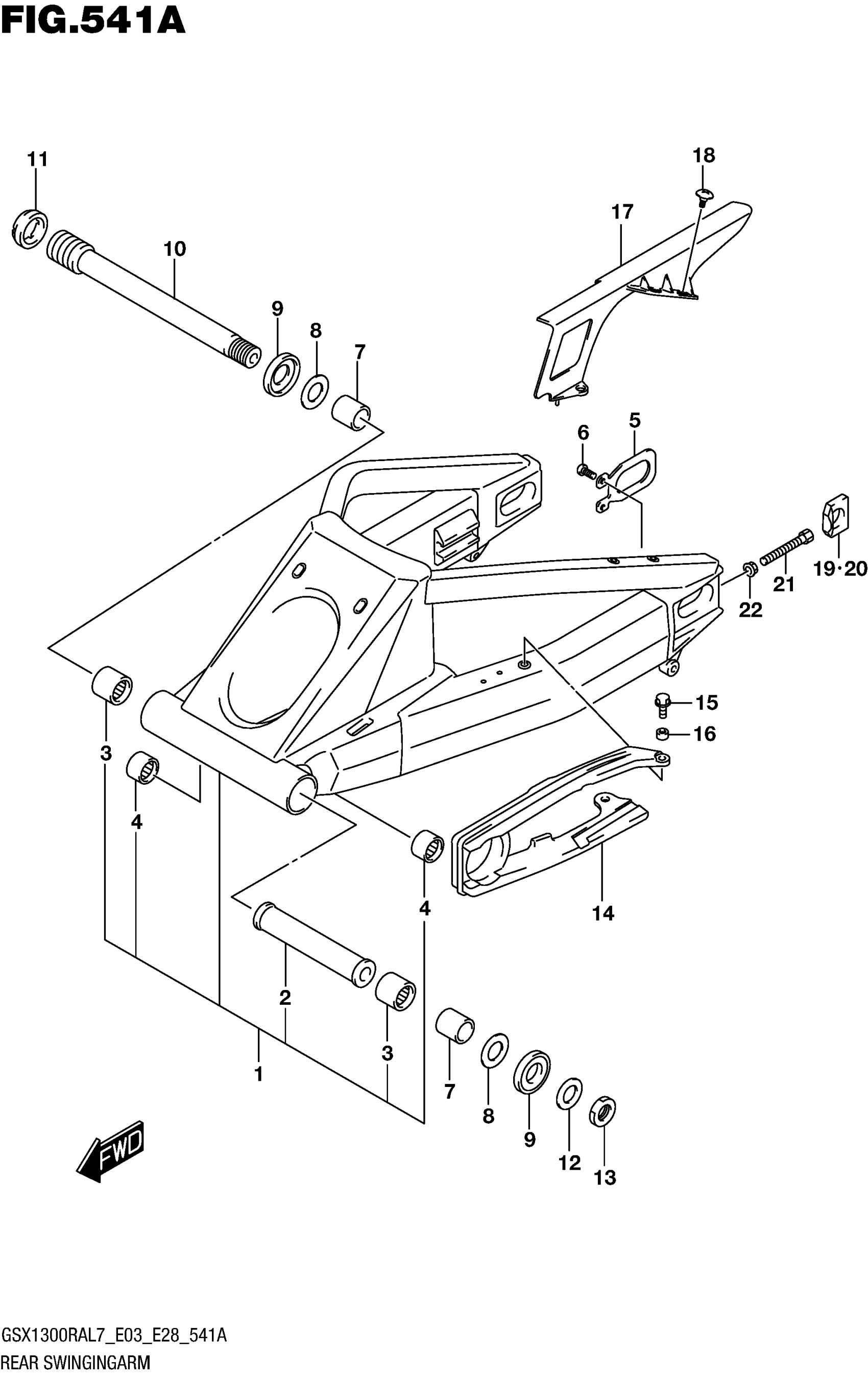 FIG.541A

11
18
17
10
9
8
7
6
5
19·20
21
22
15
16
3
4
4
14
2
3
1
7
8
9
12
13
FWD

GSX1300RAL7_E03_E28_541A
REAR SWINGINGARM