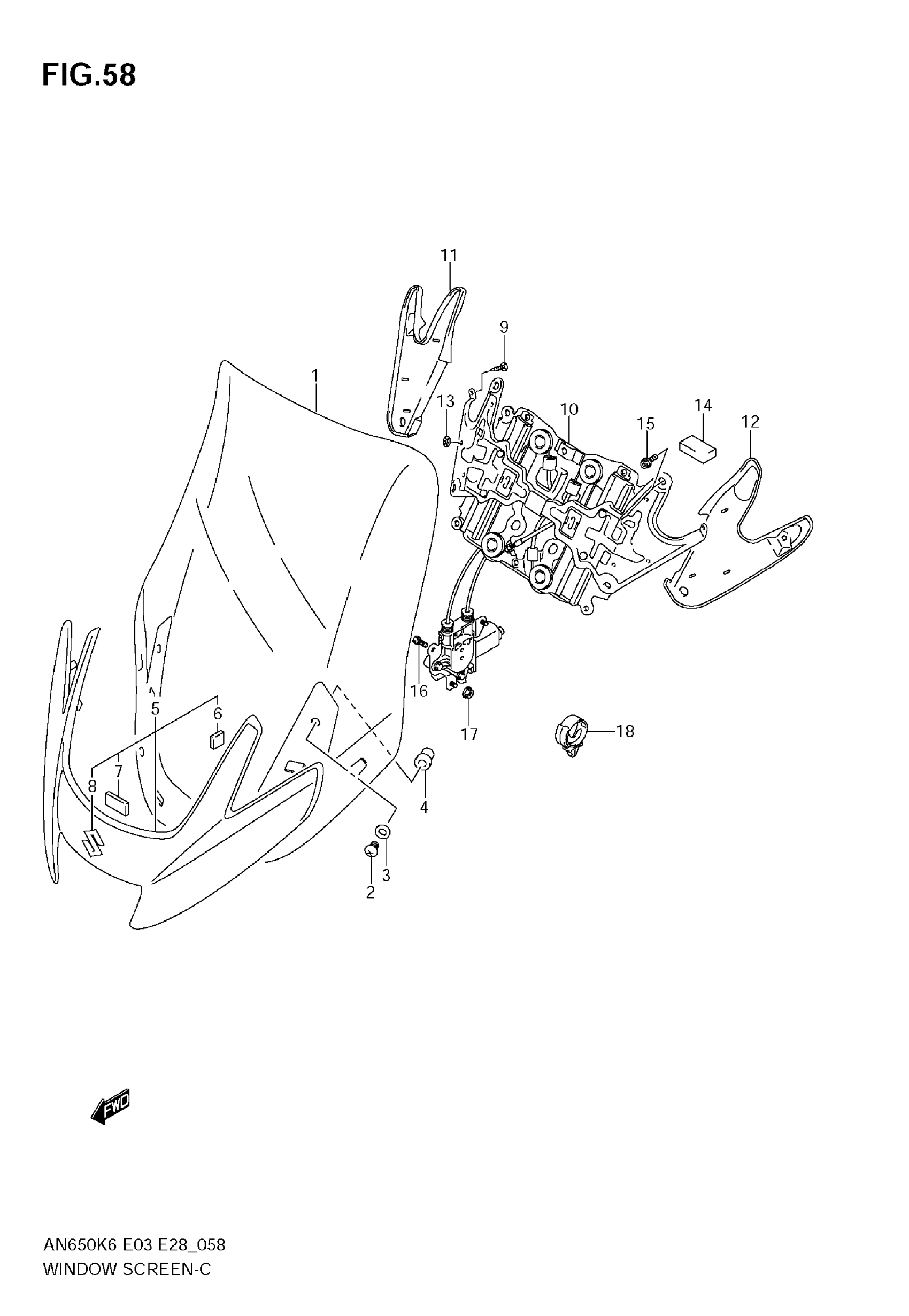 FIG.58

11
9
1
13
10
15
14
12
16
17
18
5
6
7
8
4
3
2

FWD

AN650K6 E03 E28_058
WINDOW SCREEN-C