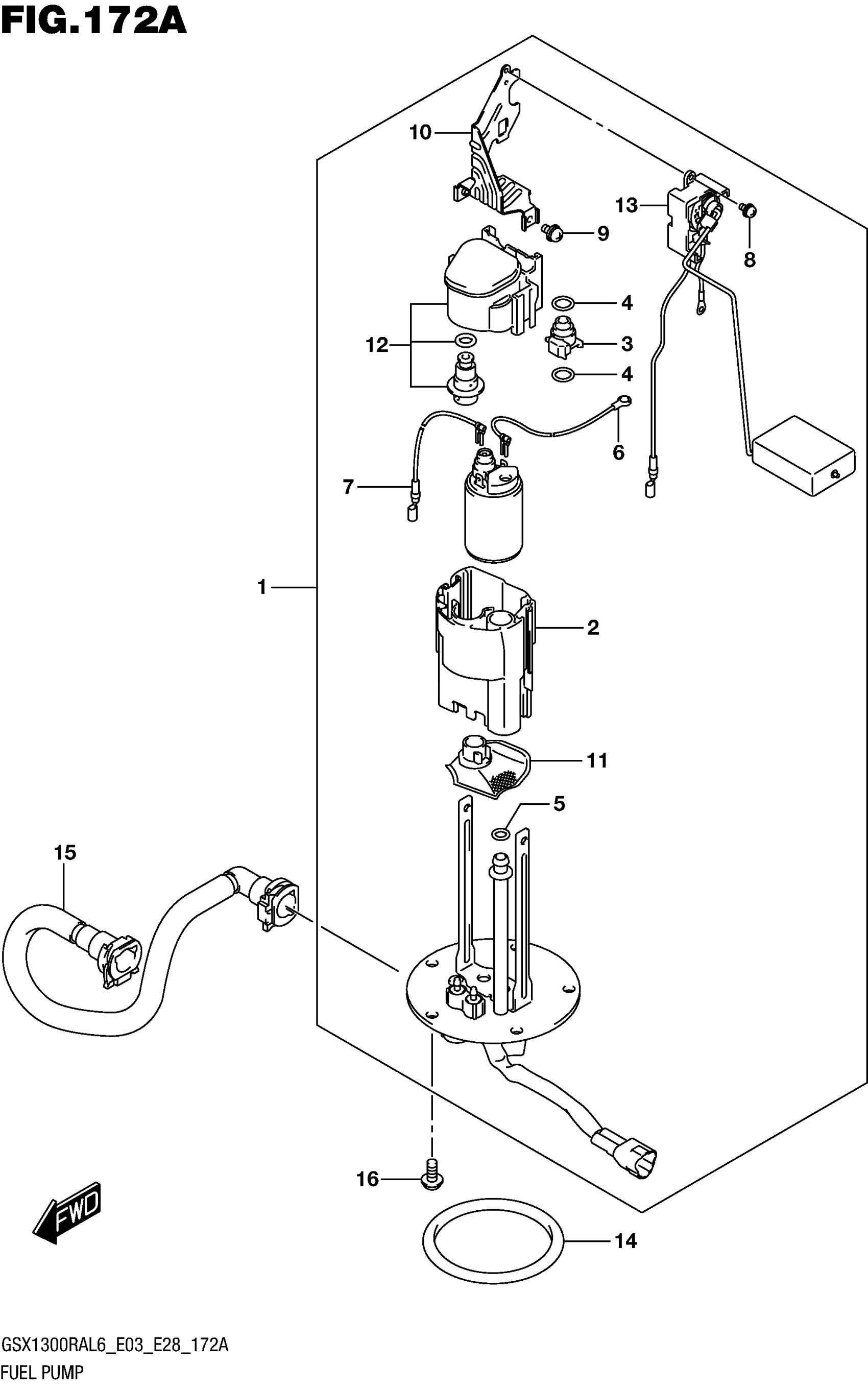 FIG.172A

10
13
9
8
4
12
3
4
6
7
1
2
11
5
15
16
FWD
14

GSX1300RAL6_E03_E28_172A
FUEL PUMP