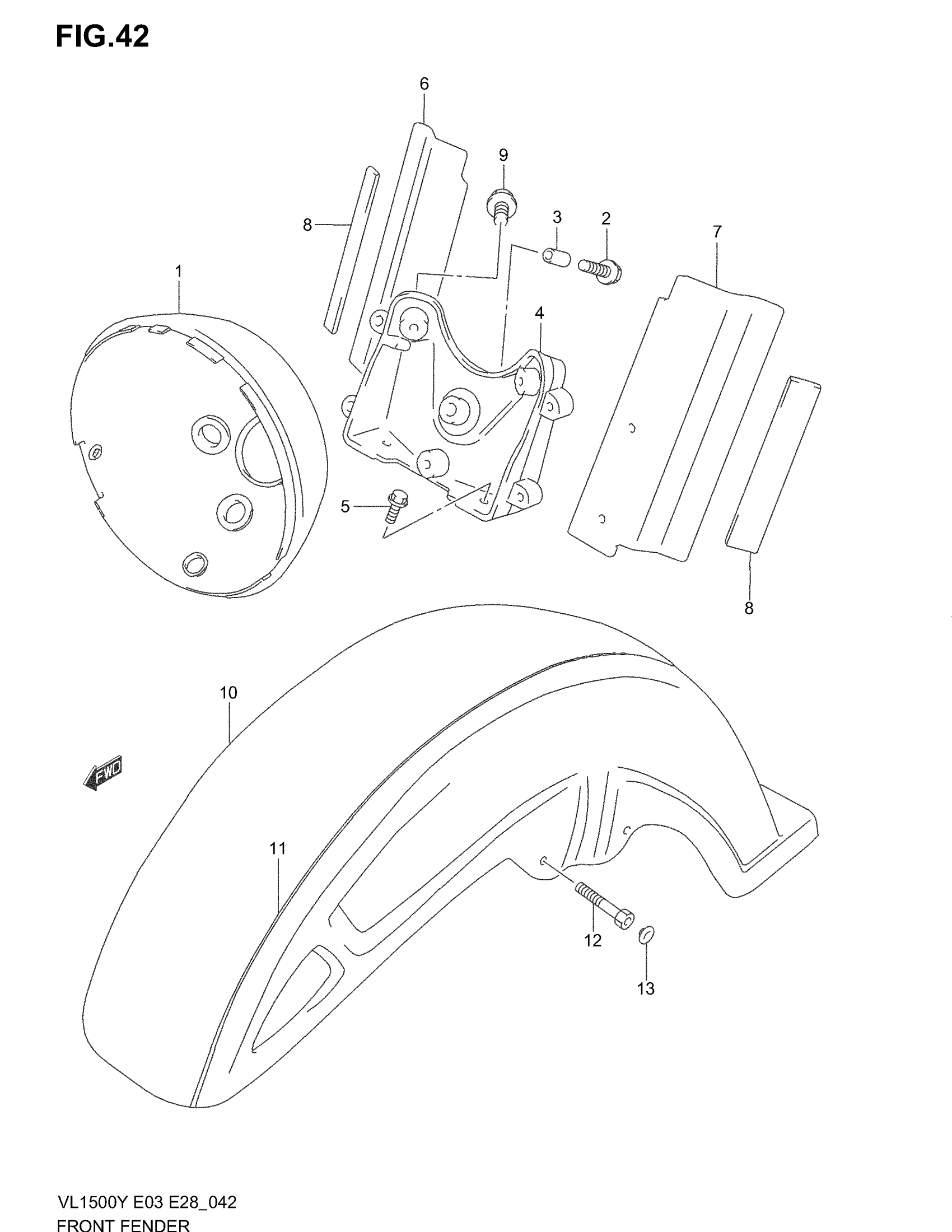 FIG.42

6

9

8

3

2

7

1

4

5

8

10

FWD

11

12

13

VL1500Y E03 E28_042
FRONT FENDER