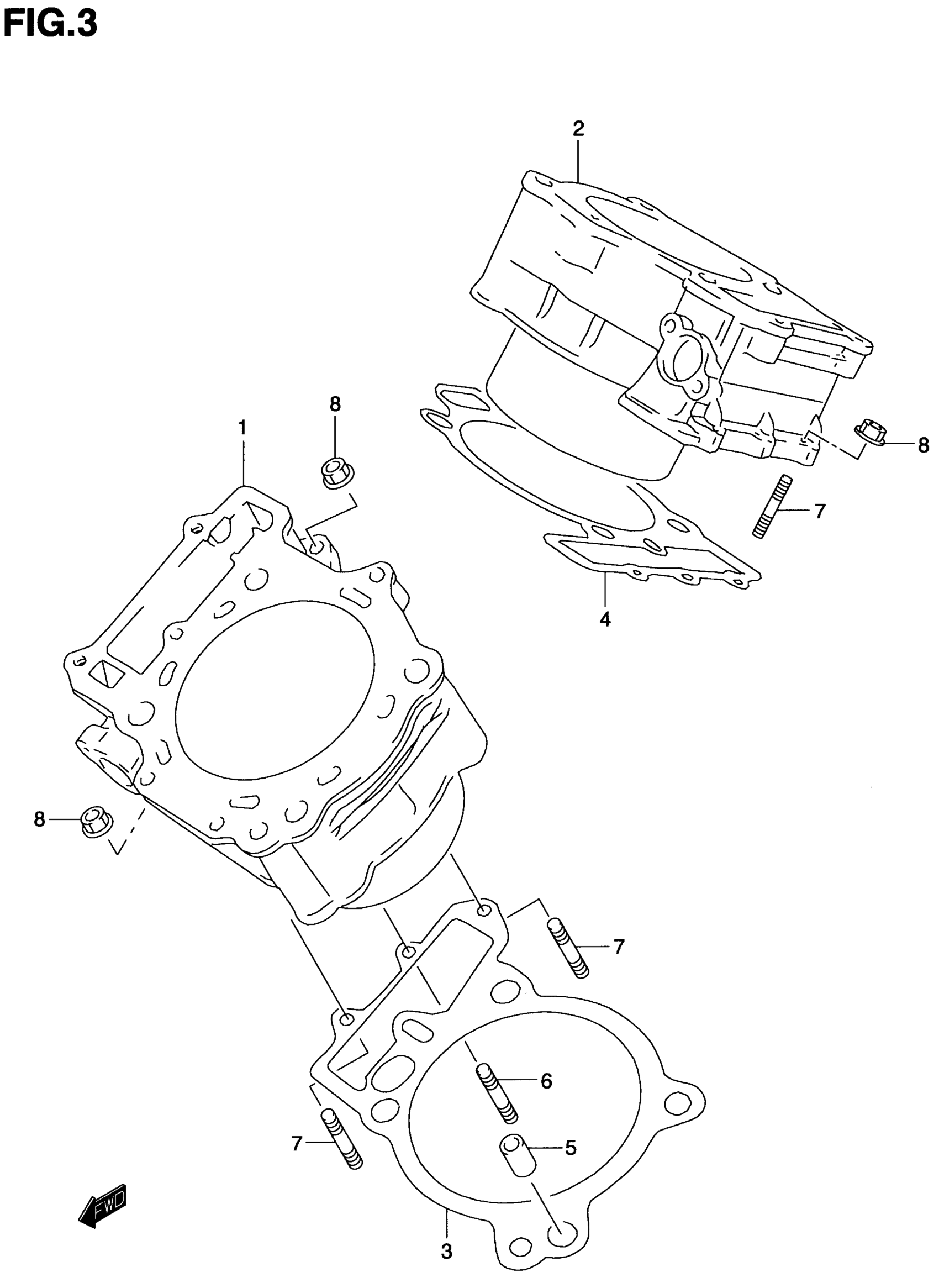 FIG.3

2

8

1

8

7

4

8

7

6

7

5

FWD

3