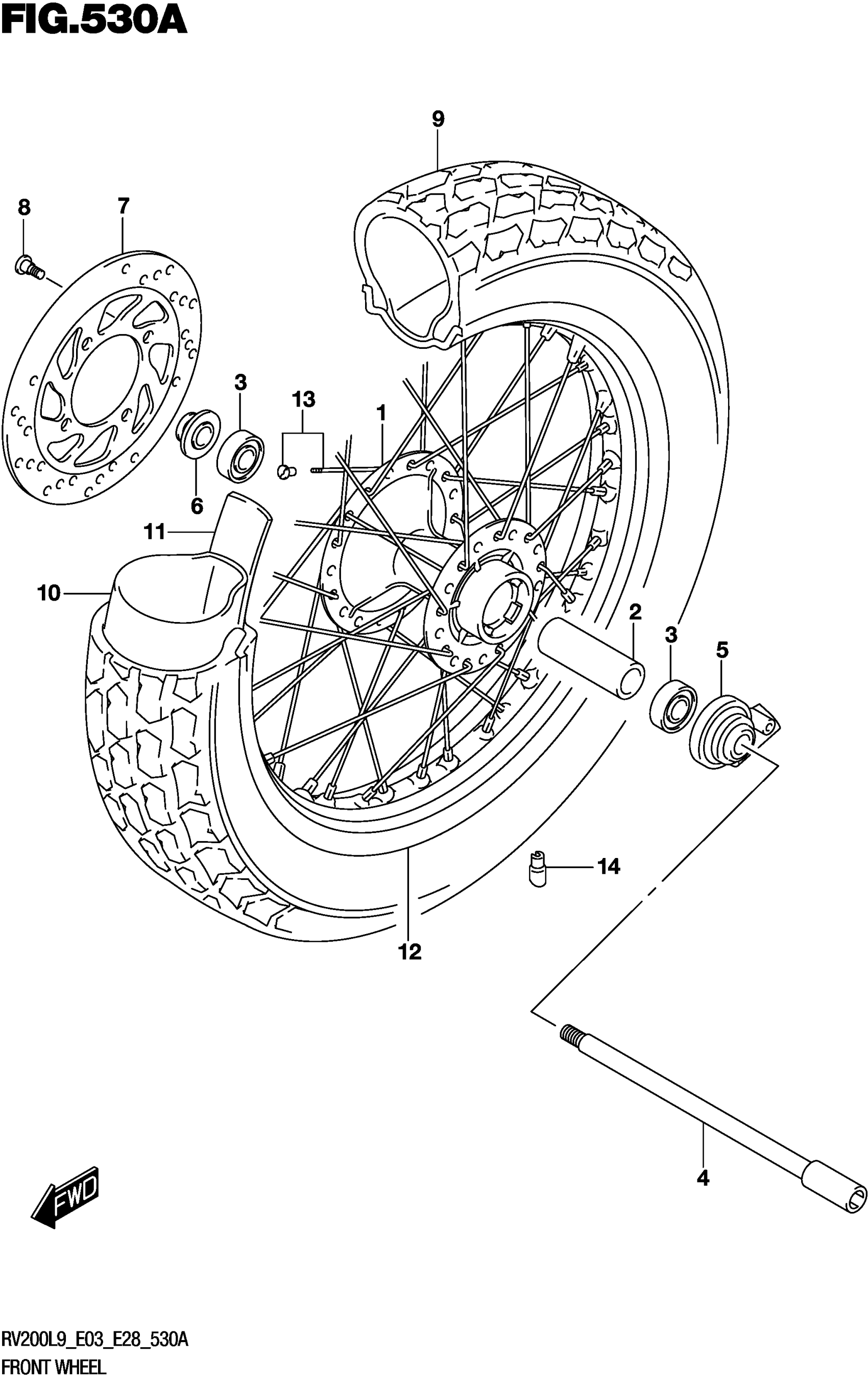 FIG.530A

9

8

7

3

13

1

6

11

10

2

3

5

14

12

4

FWD

RV200L9_E03_E28_530A
FRONT WHEEL