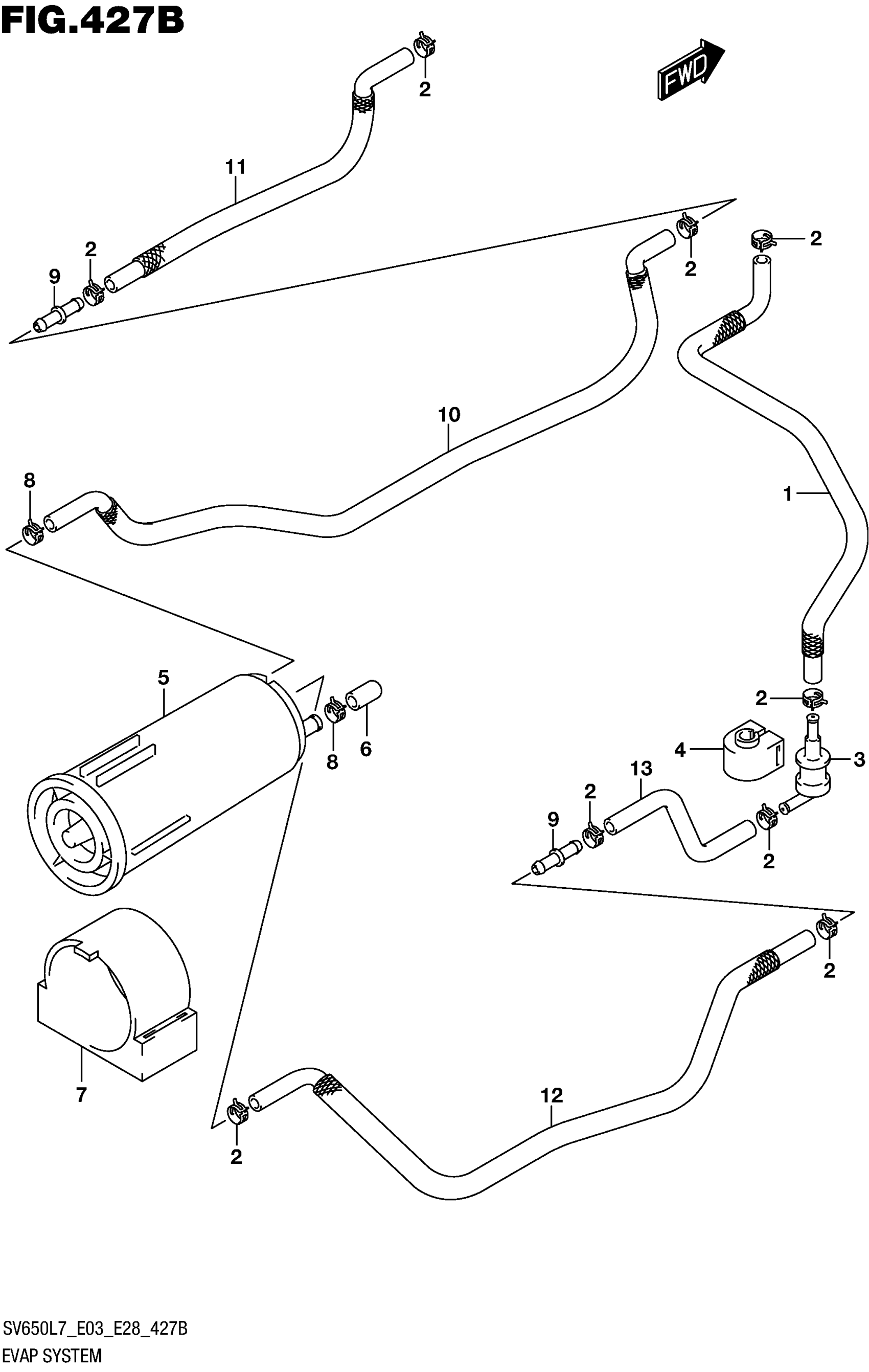 FIG.427B

FWD

2

11

2

9

2

2

10

8

1

5

8

6

2

4

3

13

2

9

2

2

7

12

2

SV650L7_E03_E28_427B
EVAP SYSTEM