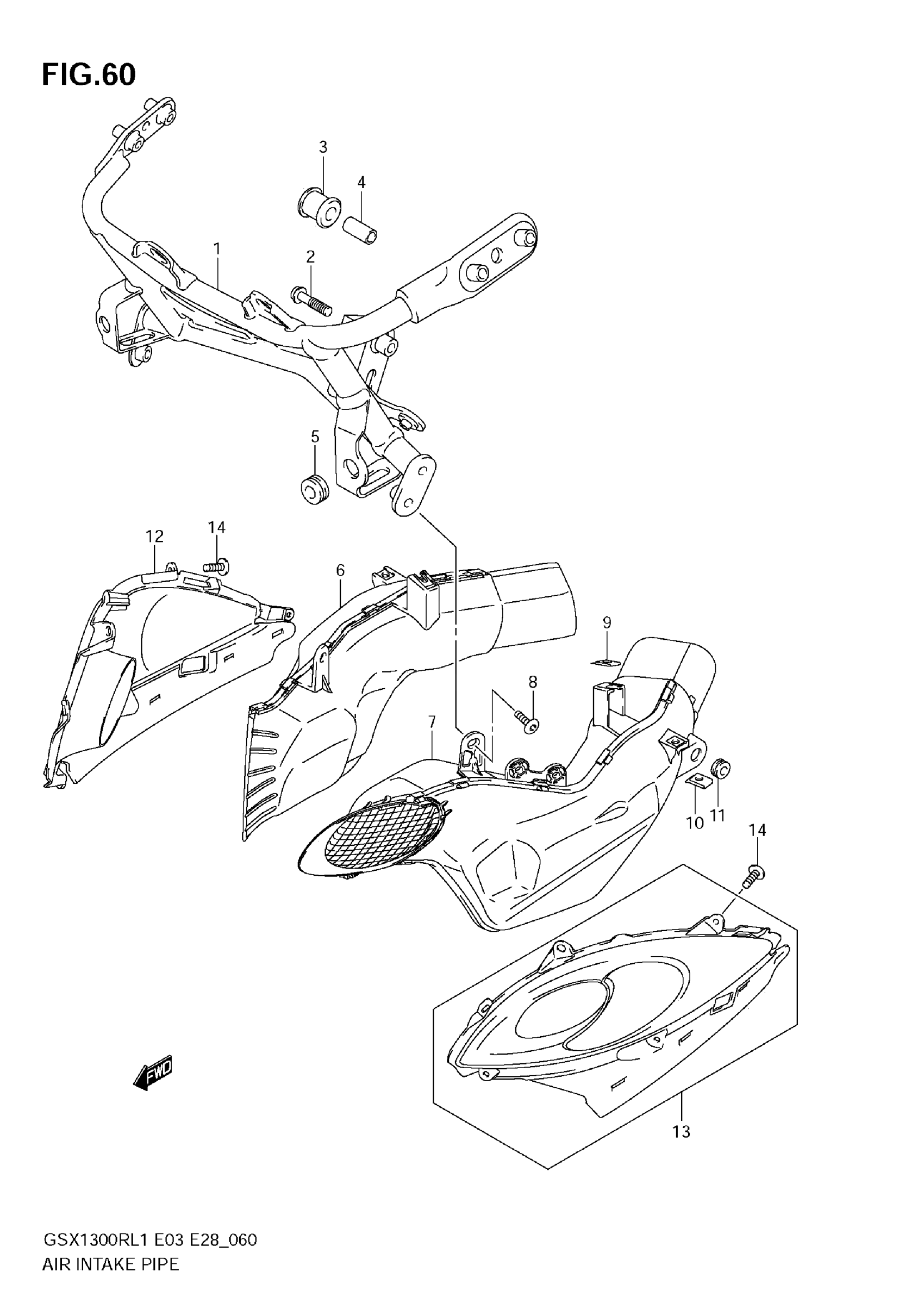 FIG.60

3
4
1
2
5
12
14
6
9
8
7
10
11
14
FWD
13

GSX1300RL1 E03 E28_060
AIR INTAKE PIPE