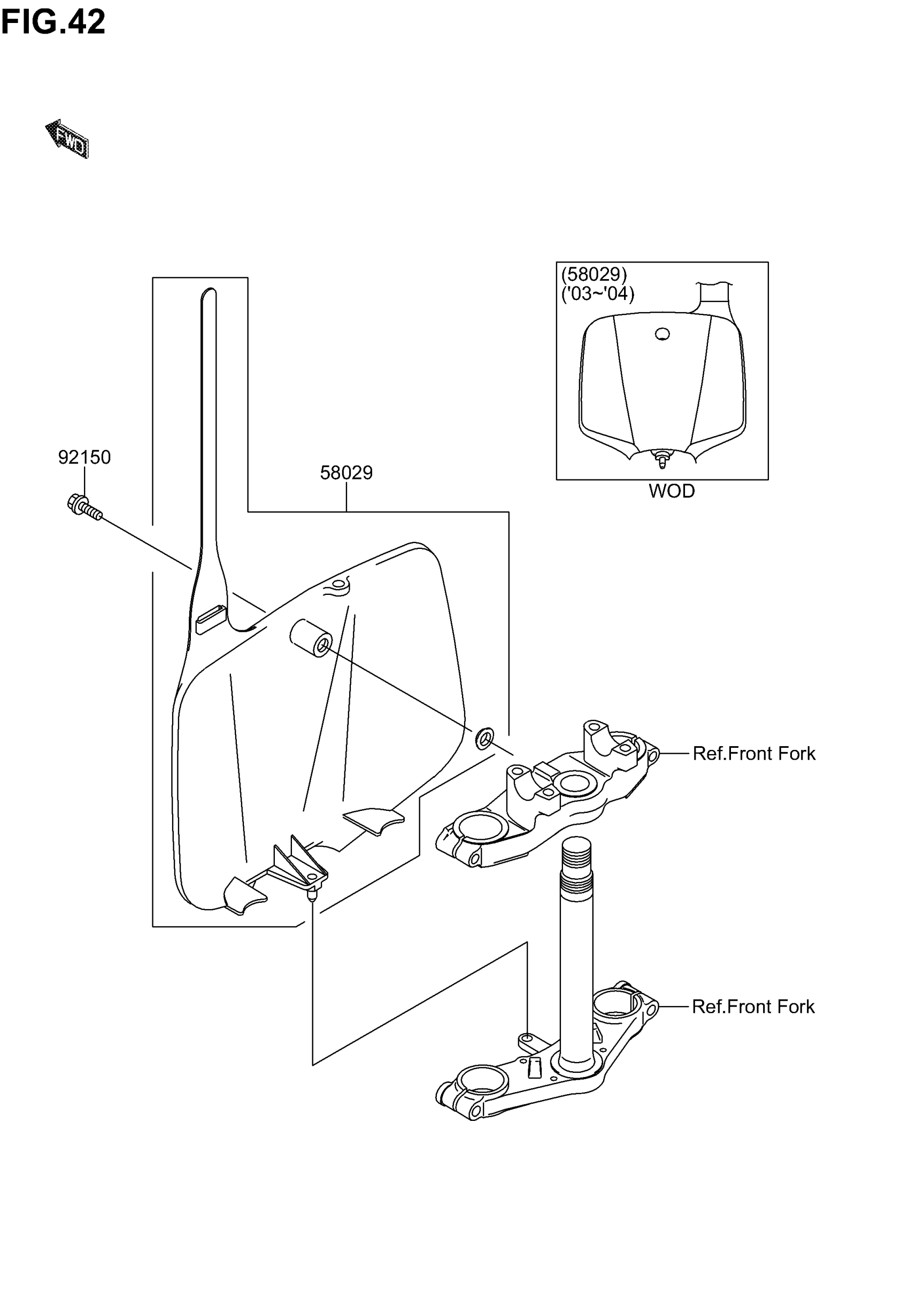 FIG.42

FWD

(58029)
('03~'04)

WOD

92150

58029

Ref.Front Fork

Ref.Front Fork