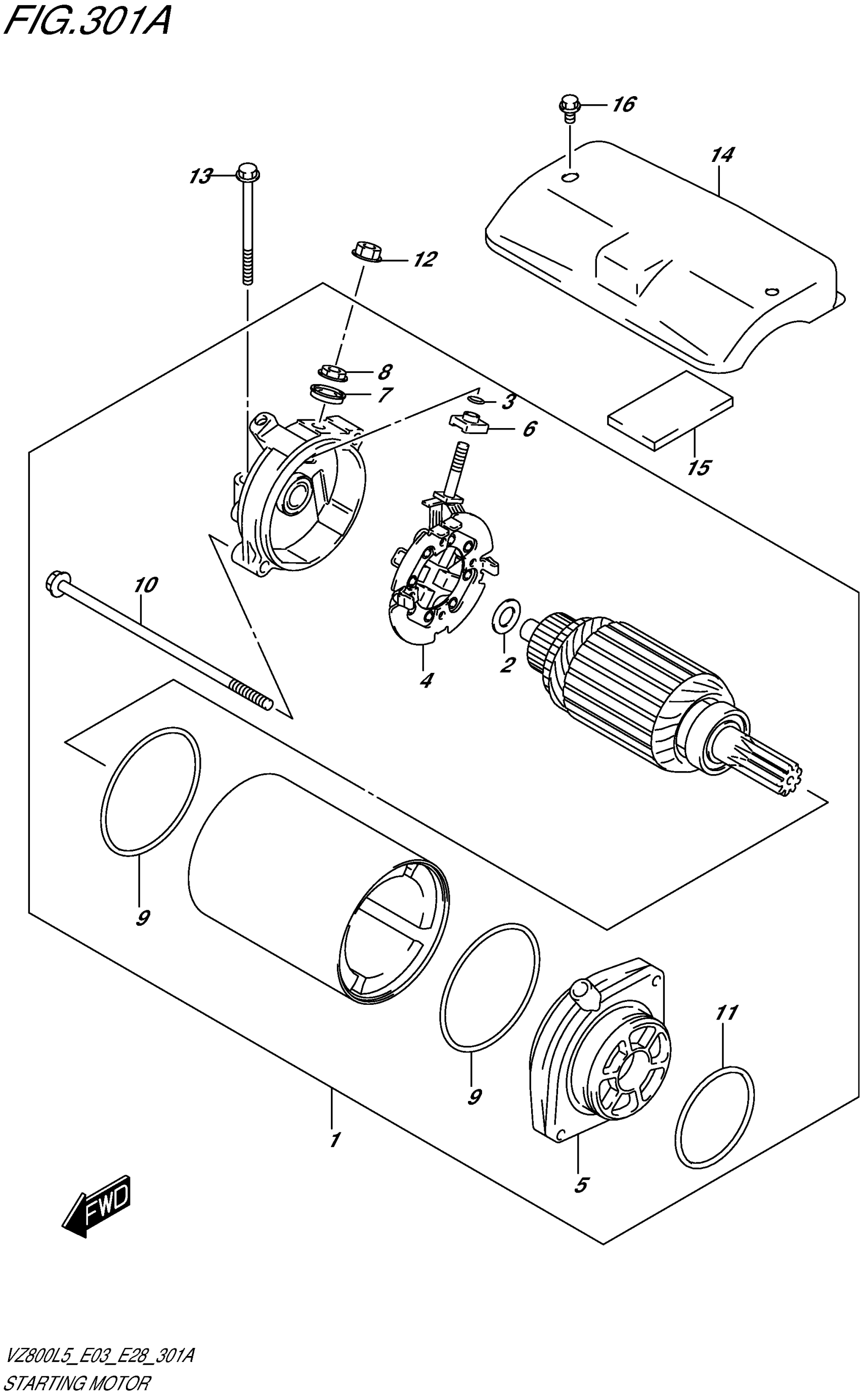 FIG.301A

16
14
13
12
8
7
3
6
15
10
4
2
9
9
11
1
5
FWD

VZ800L5_E03_E28_301A
STARTING MOTOR