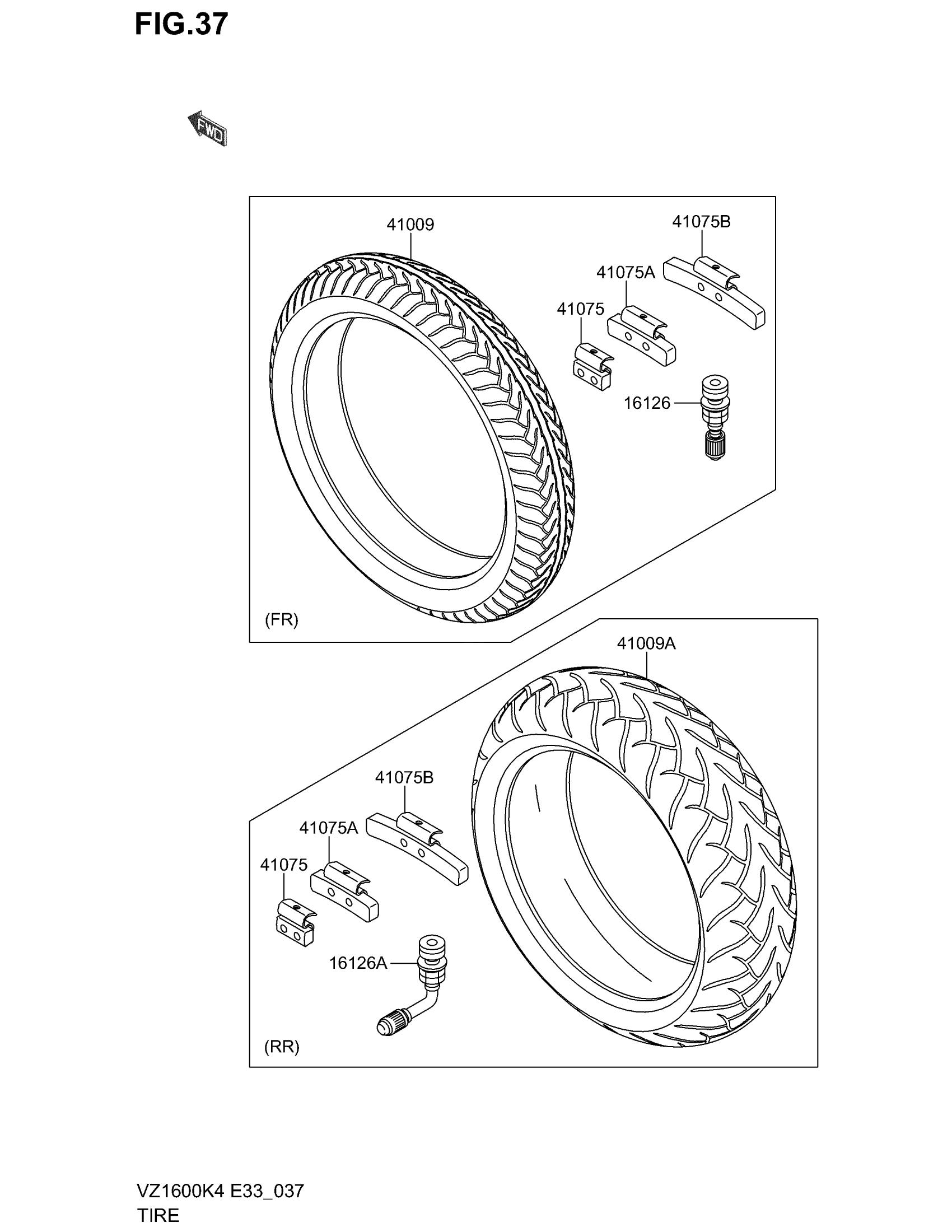 FIG.37

FWD

41009
41075B
41075A
41075
16126
(FR)

41009A
41075B
41075A
41075
16126A
(RR)

VZ1600K4 E33_037
TIRE