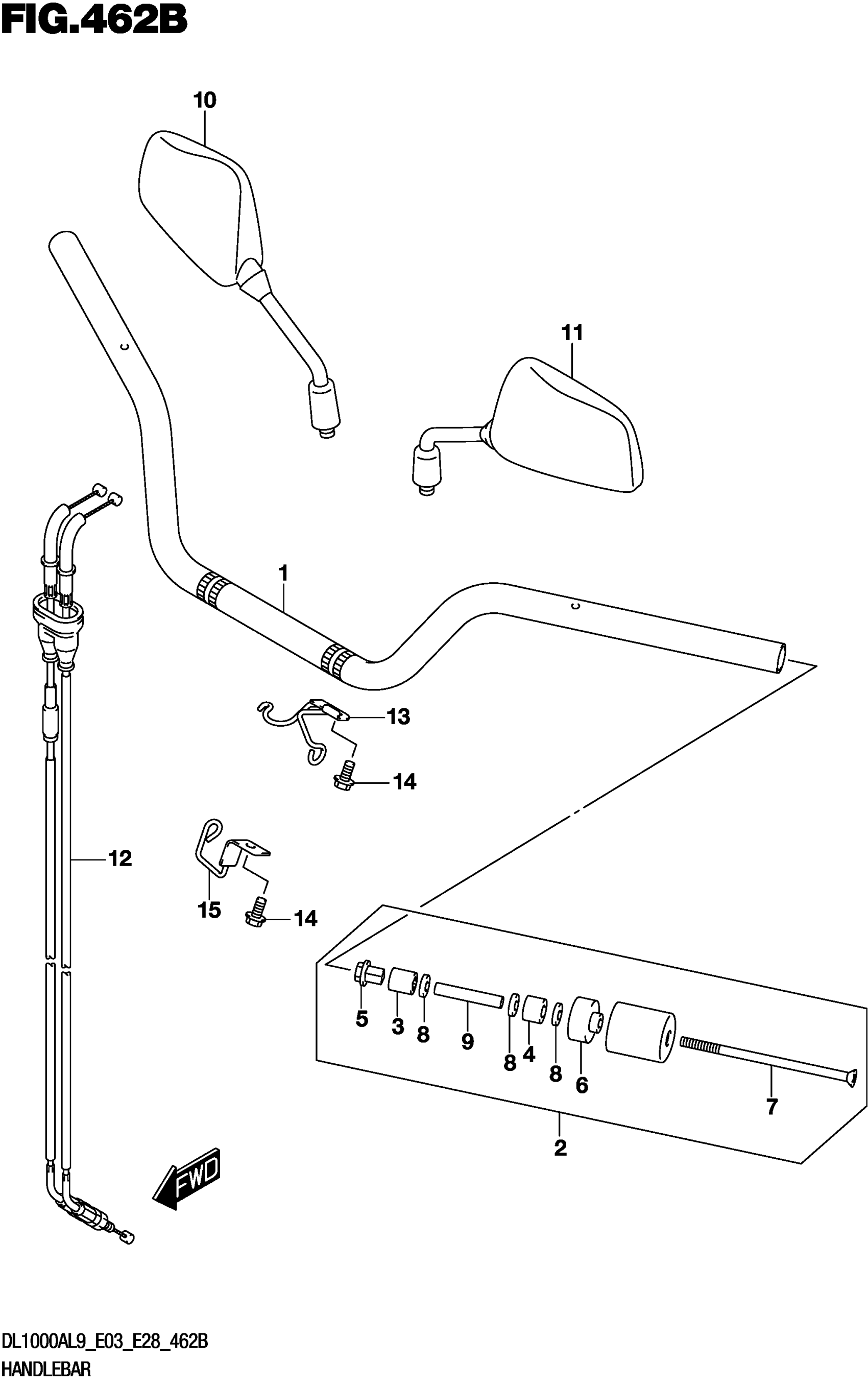 FIG.462B

10

11

1

13

14

12

15

14

5

3

8

9

8

4

8

6

7

2

FWD

DL1000AL9_E03_E28_462B

HANDLEBAR