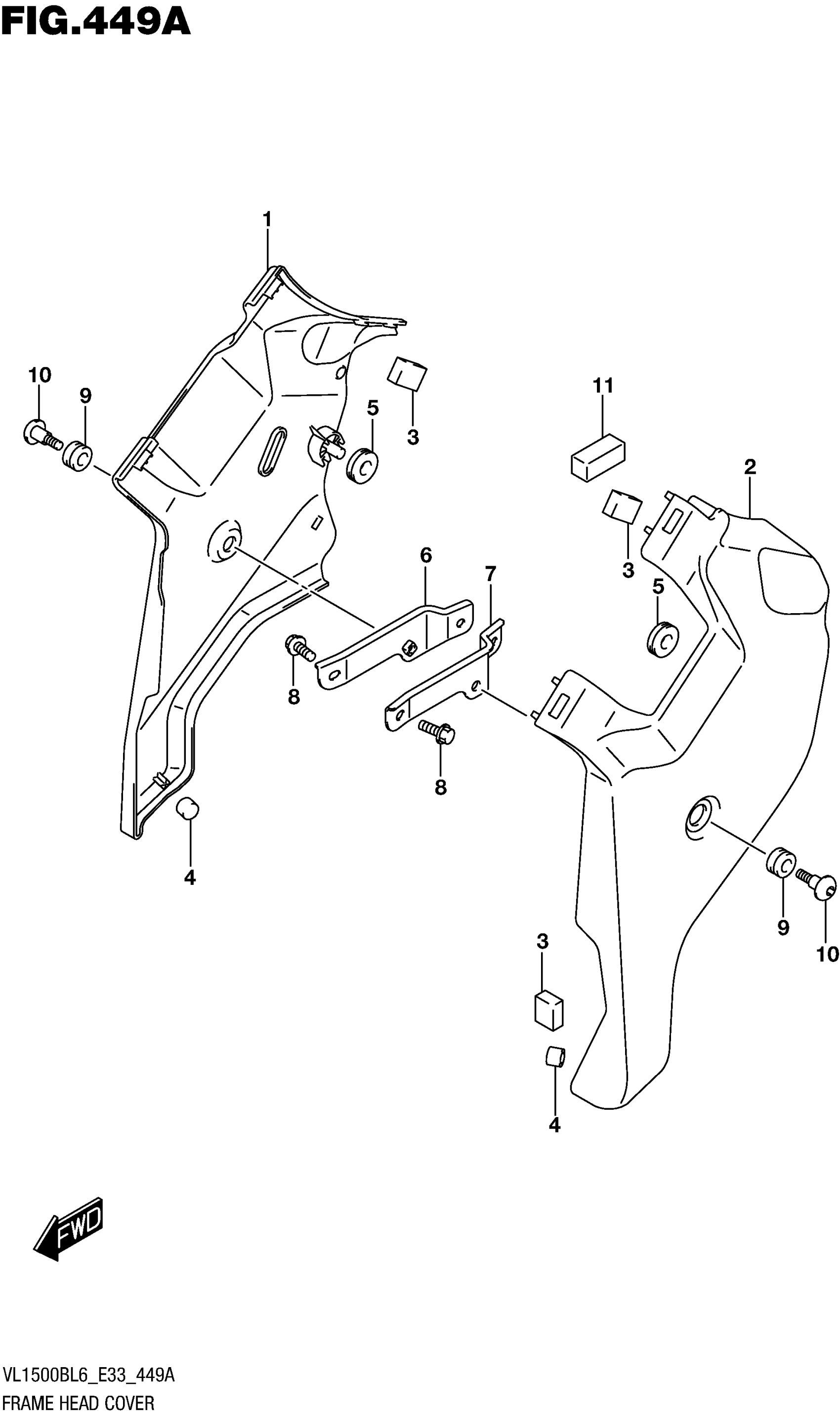 FIG.449A

1

10

9

5

3

11

2

3

5

6

7

8

8

4

9

10

3

4

FWD

VL1500BL6_E33_449A

FRAME HEAD COVER