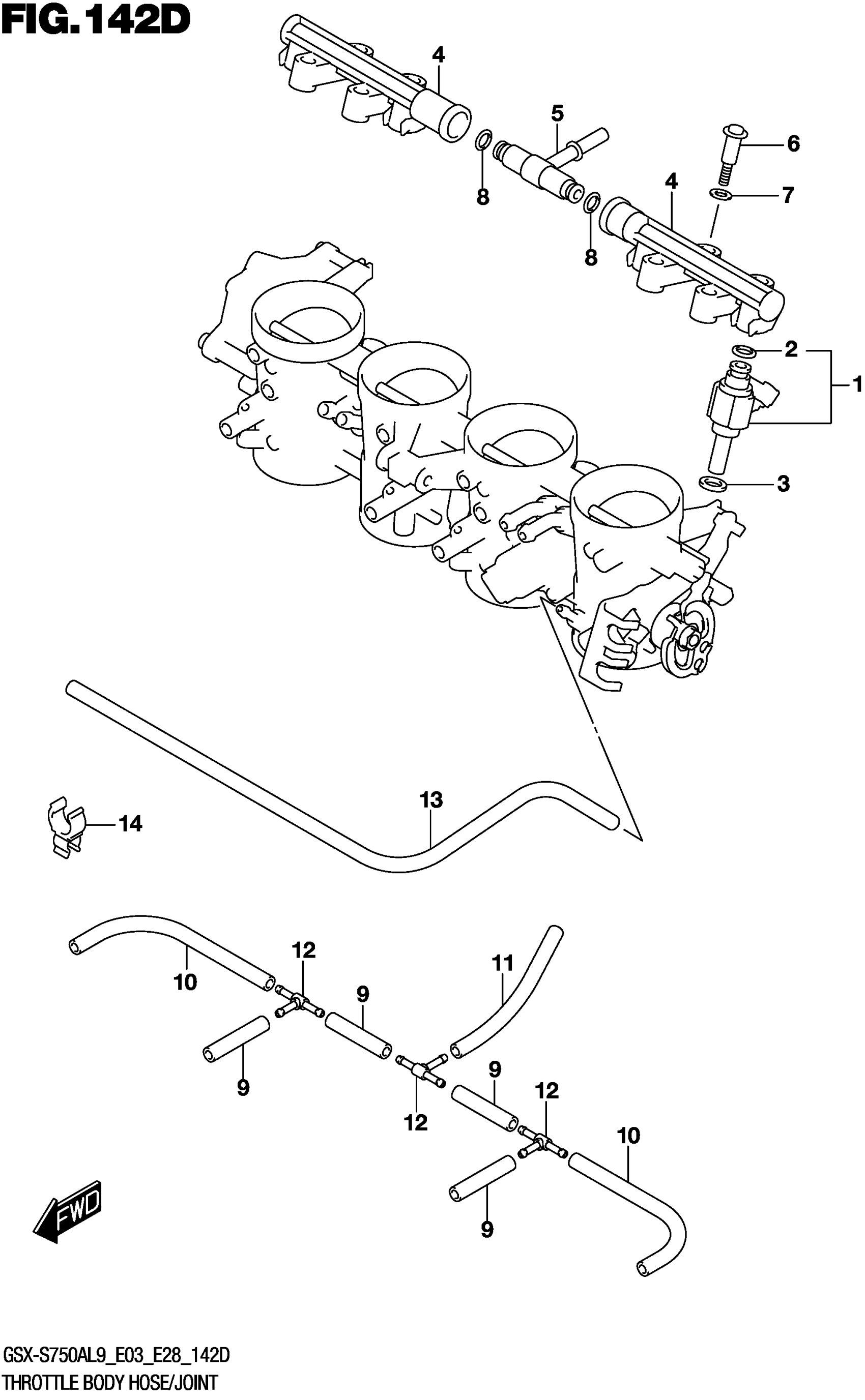 FIG.142D

4
5
6
8
4
7
8
2
1
3

13
14

12
10
11
9
9
12
9
12
10
9

FWD

GSX-S750AL9_E03_E28_142D
THROTTLE BODY HOSE/JOINT