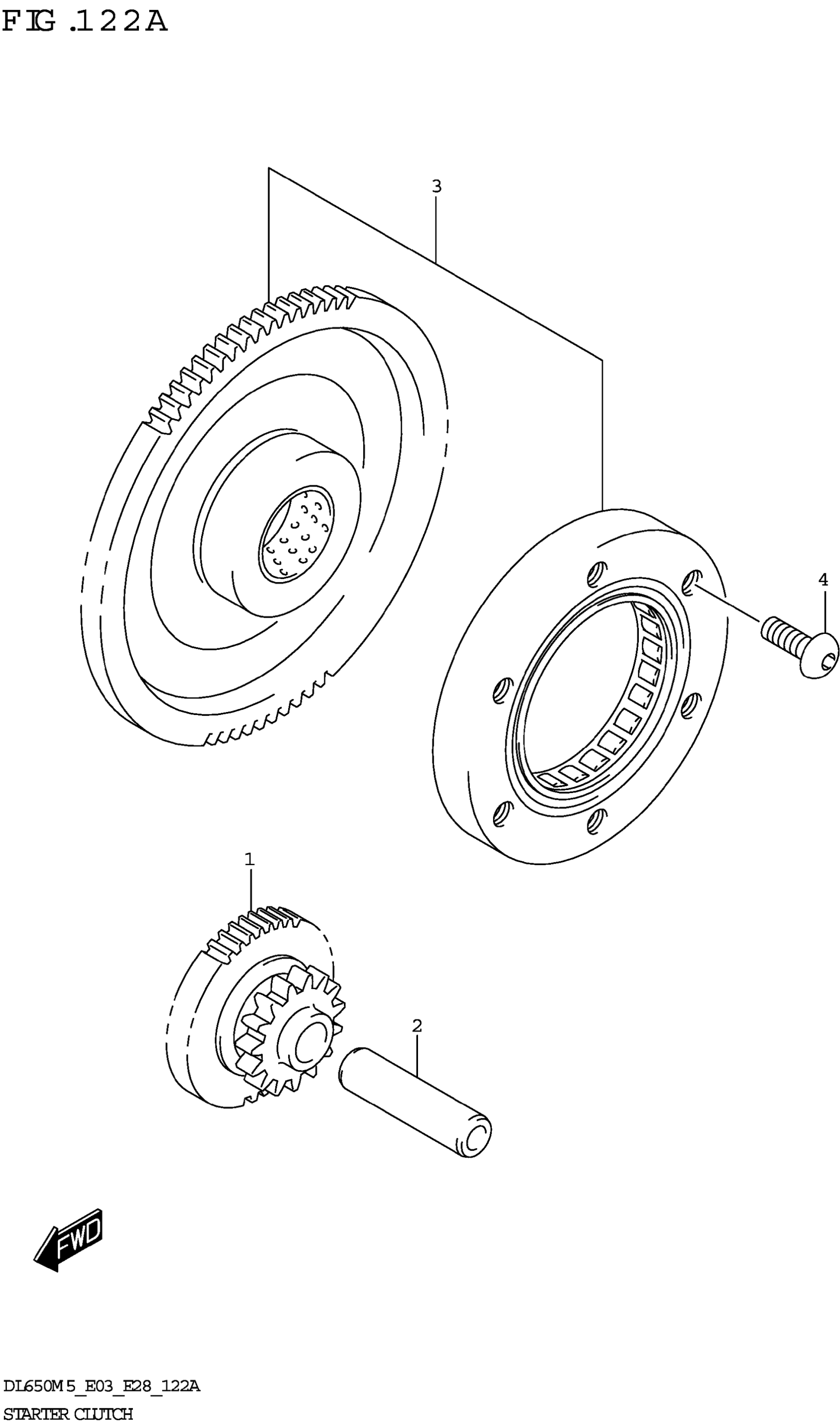 FIG.122A

3

4

1

2

FWD

DL650M5_E03_E28_122A
STARTER CLUTCH