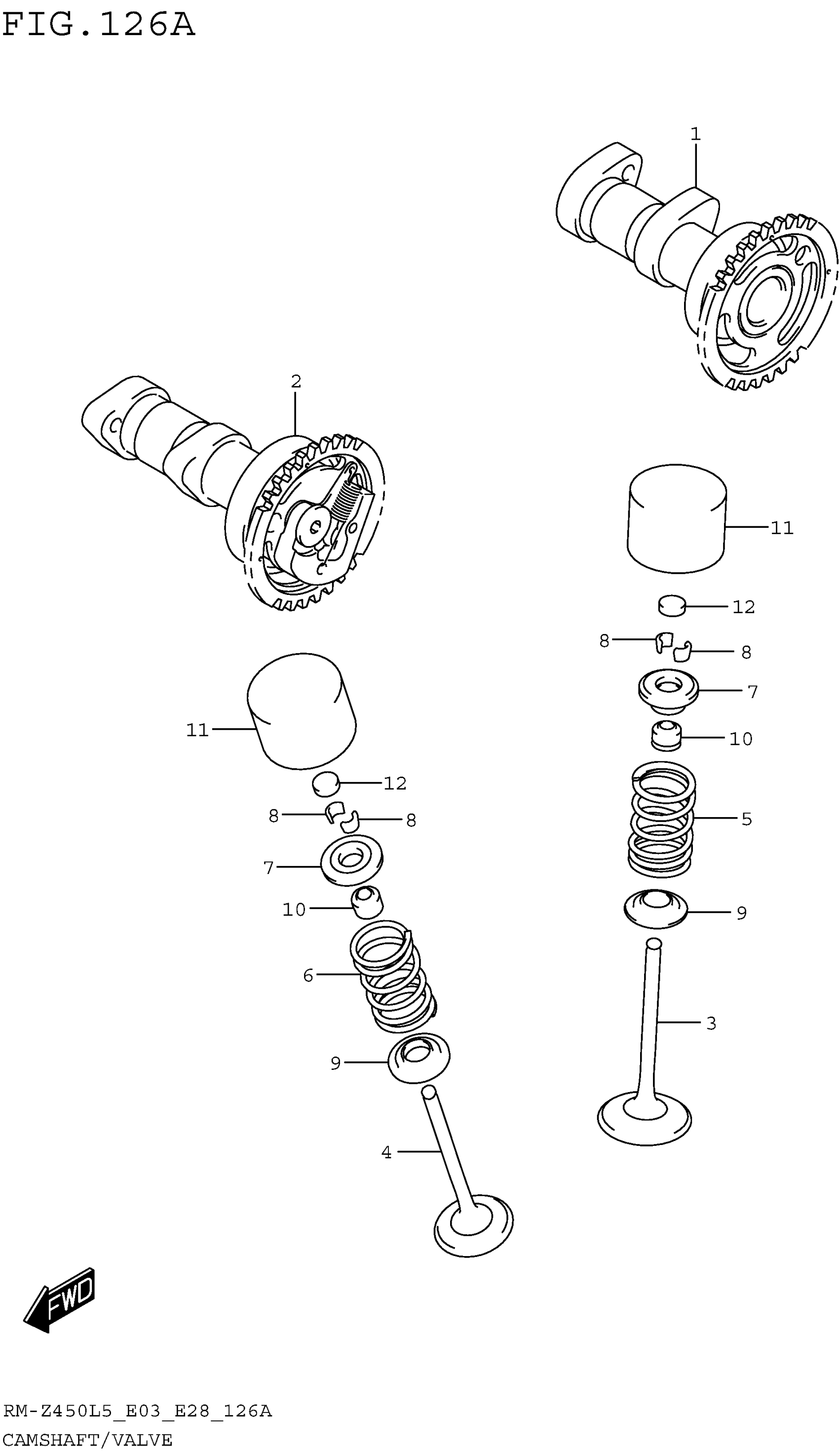 FIG.126A

1

2

11

12

8

8

7

10

5

9

3

11

12

8

8

7

10

6

9

4

FWD

RM-Z450L5_E03_E28_126A
CAMSHAFT/VALVE