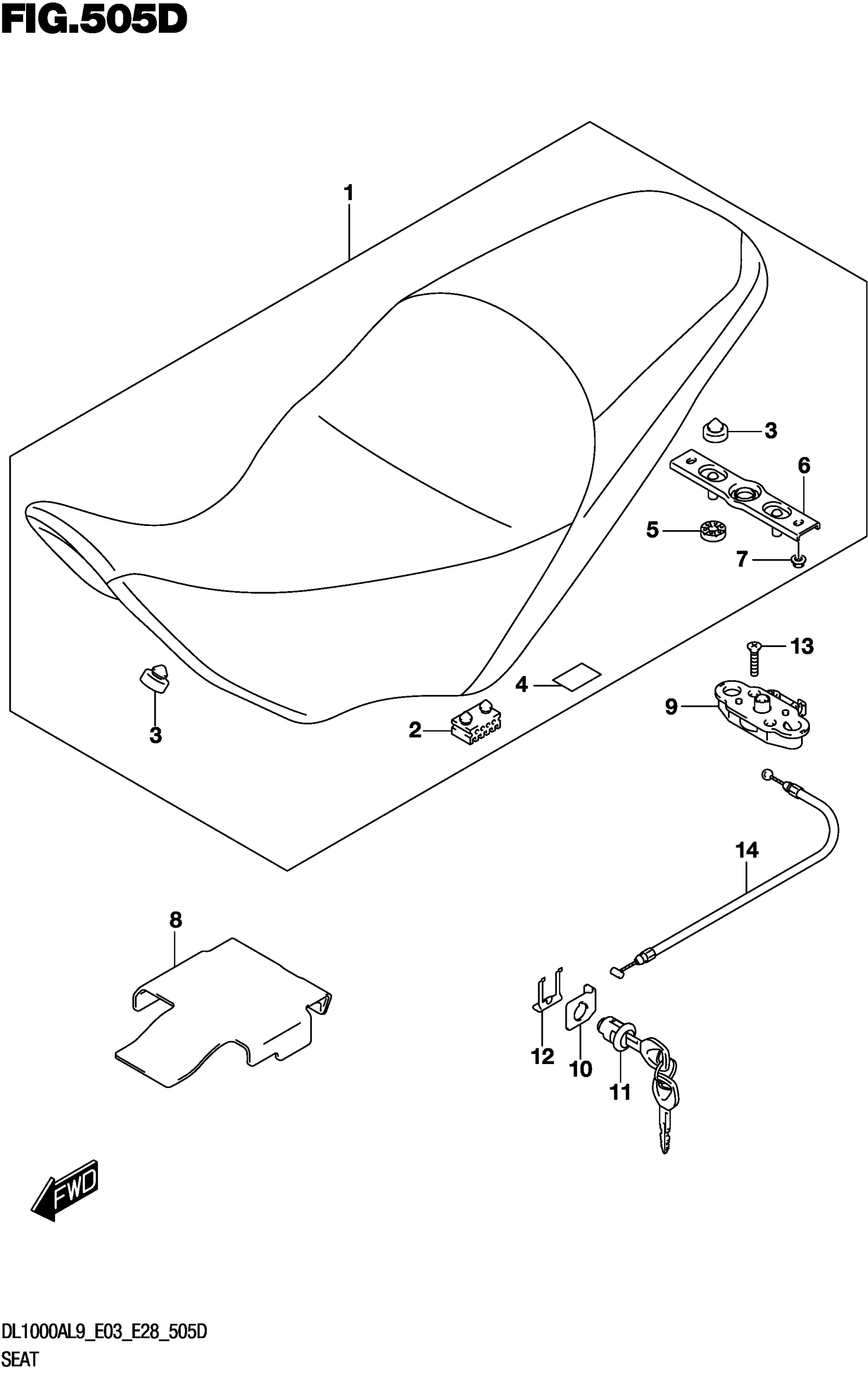 FIG.505D

1
3
6
5
7
13
4
9
3
2
14
8
12
10
11
FWD

DL1000AL9_E03_E28_505D
SEAT