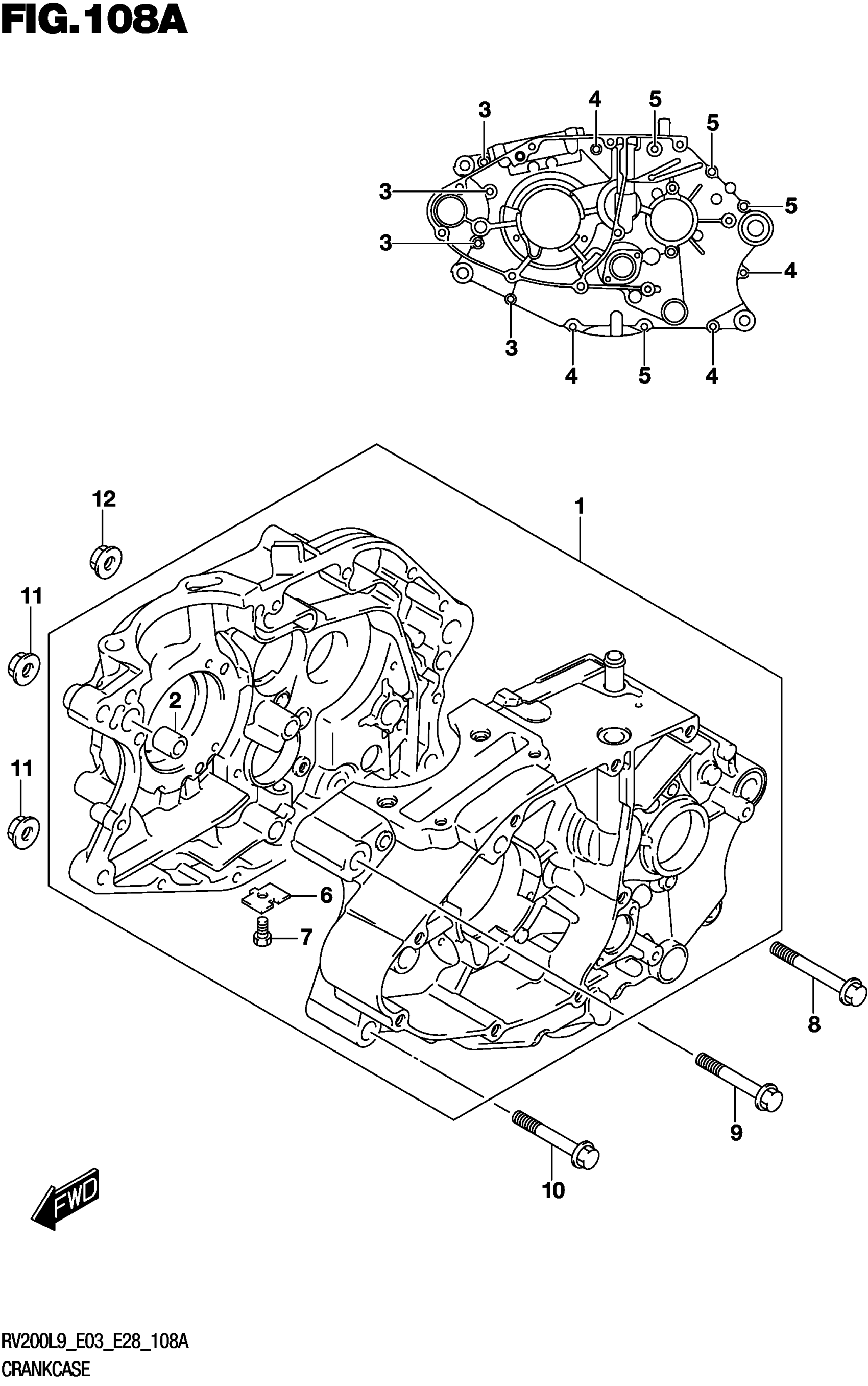 FIG.108A

3
4
5
5
3
5
3
4
3
4
5
4

12
1
11
2
11
6
7
8
9
10

FWD

RV200L9_E03_E28_108A
CRANKCASE