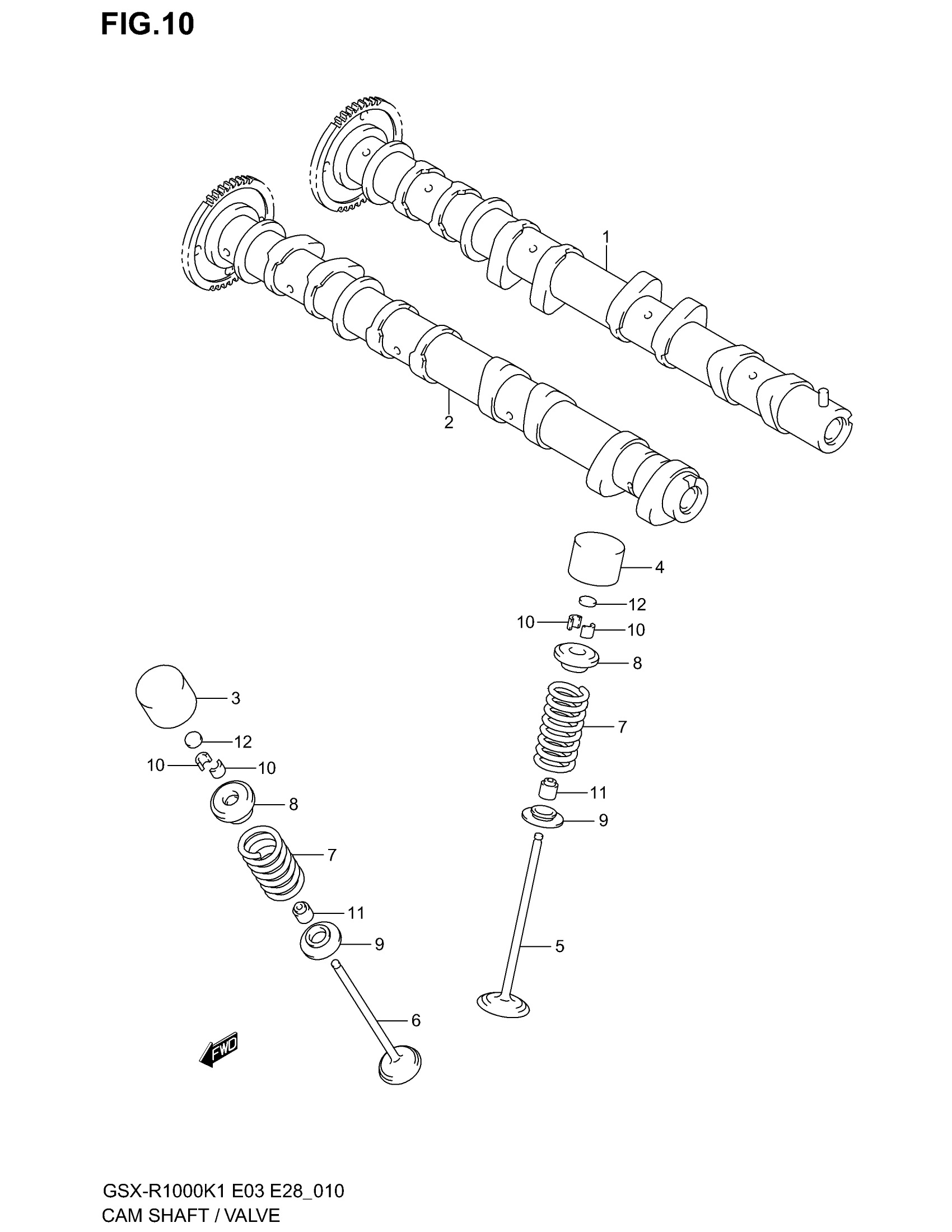 FIG.10

1

2

4

12

10

10

8

7

11

9

5

3

12

10

10

8

7

11

9

6

FWD

GSX-R1000K1 E03 E28_010
CAM SHAFT / VALVE