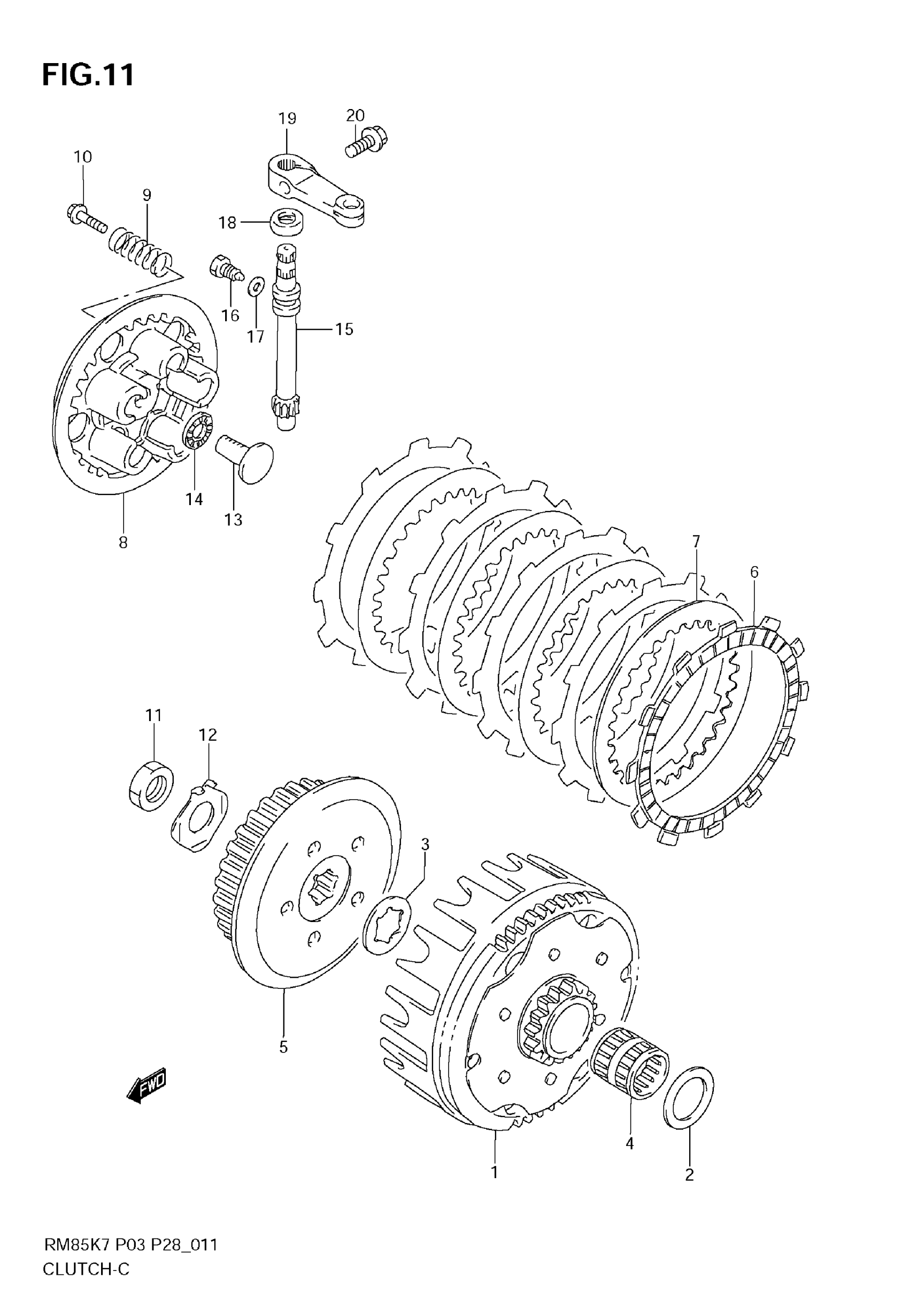 FIG.11

19
20
10
9
18
16
17
15
14
13
8
7
6
11
12
3
5
FWD
4
1
2

RM85K7 P03 P28_011
CLUTCH-C