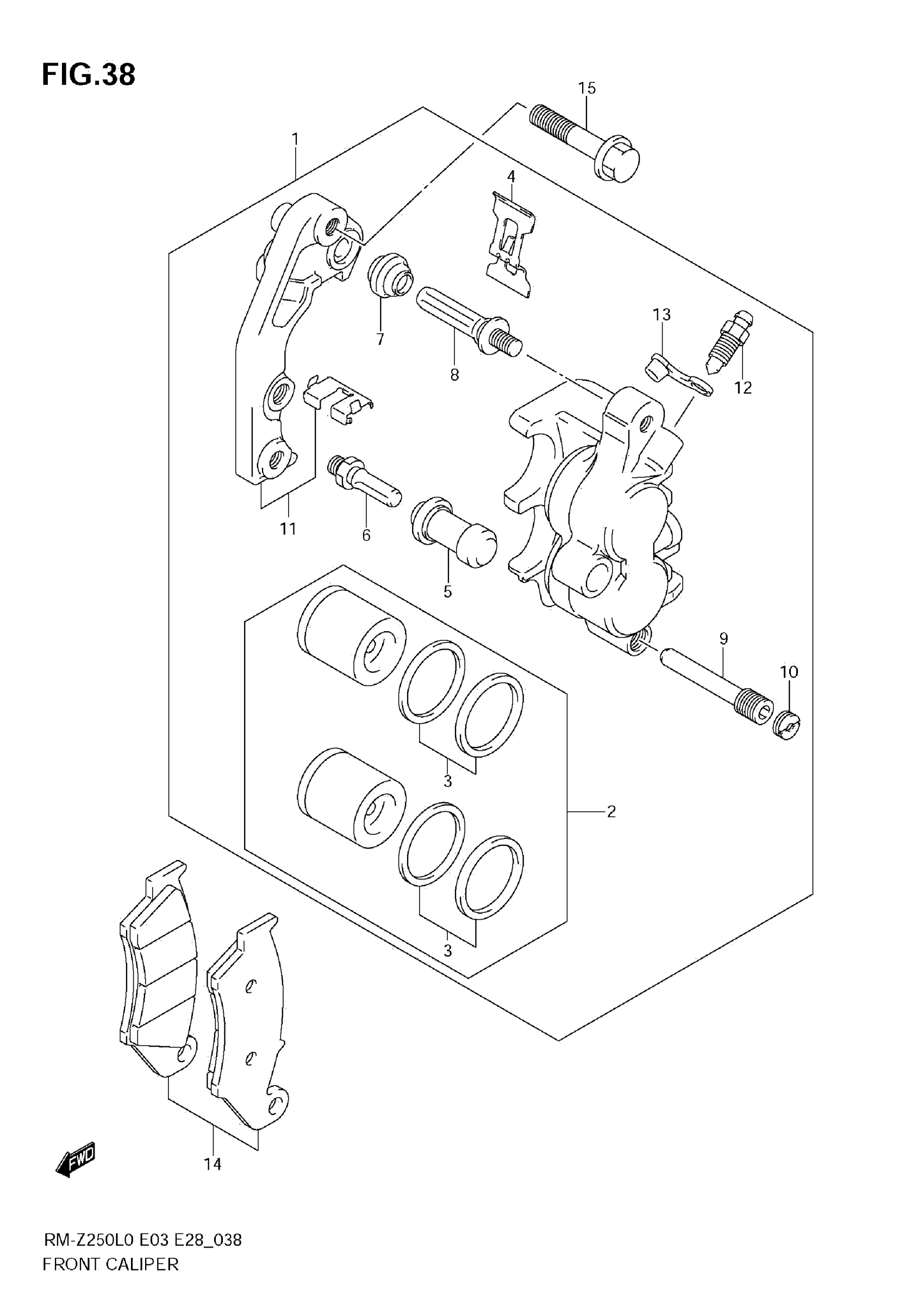 FIG.38

15
1
4
7
8
13
12
11
6
5
9
10
3
2
3
14
FWD

RM-Z250L0 E03 E28_038
FRONT CALIPER