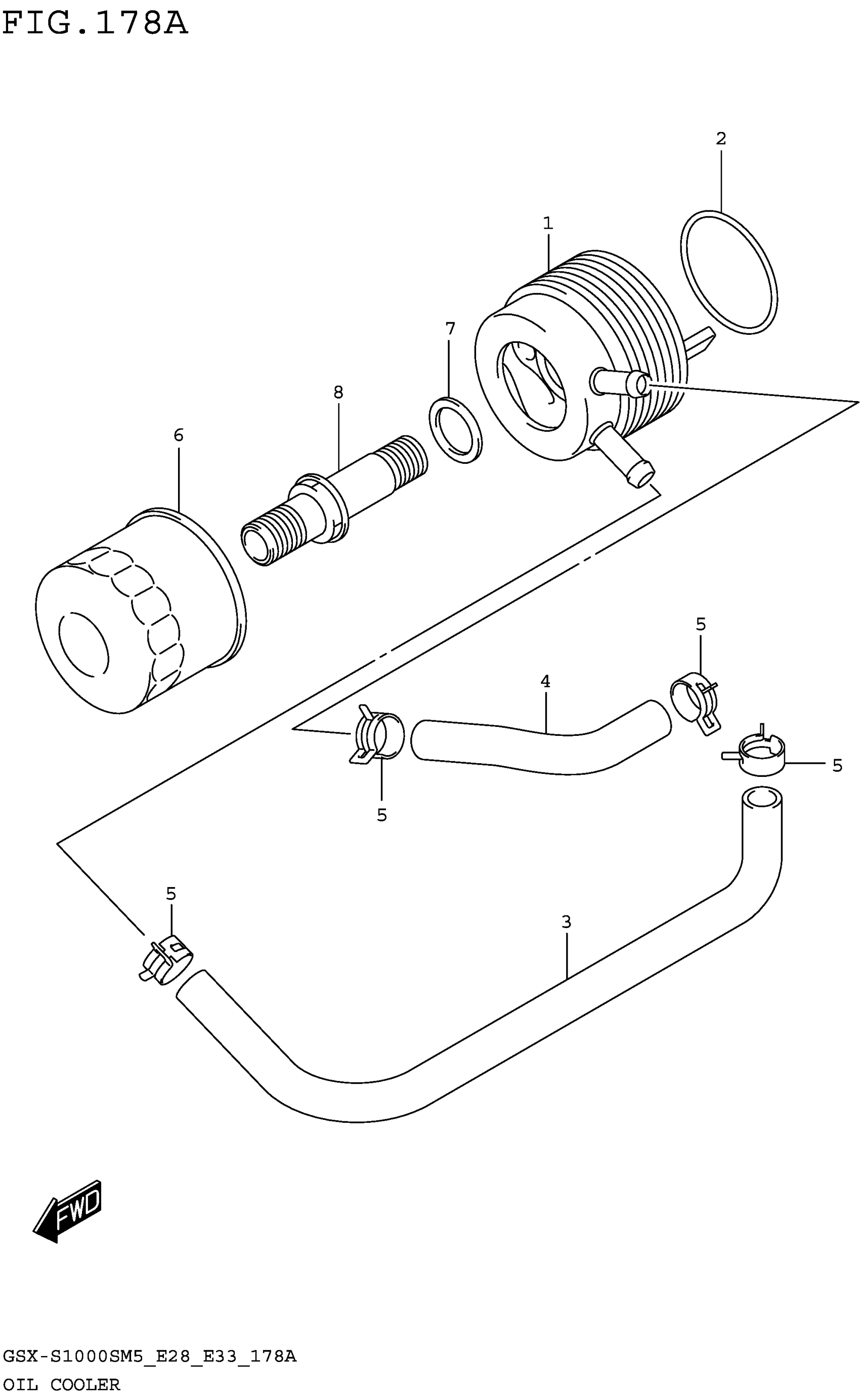 FIG.178A

2
1
7
8
6
5
4
5
5
5
3

FWD

GSX-S1000SM5_E28_E33_178A
OIL COOLER