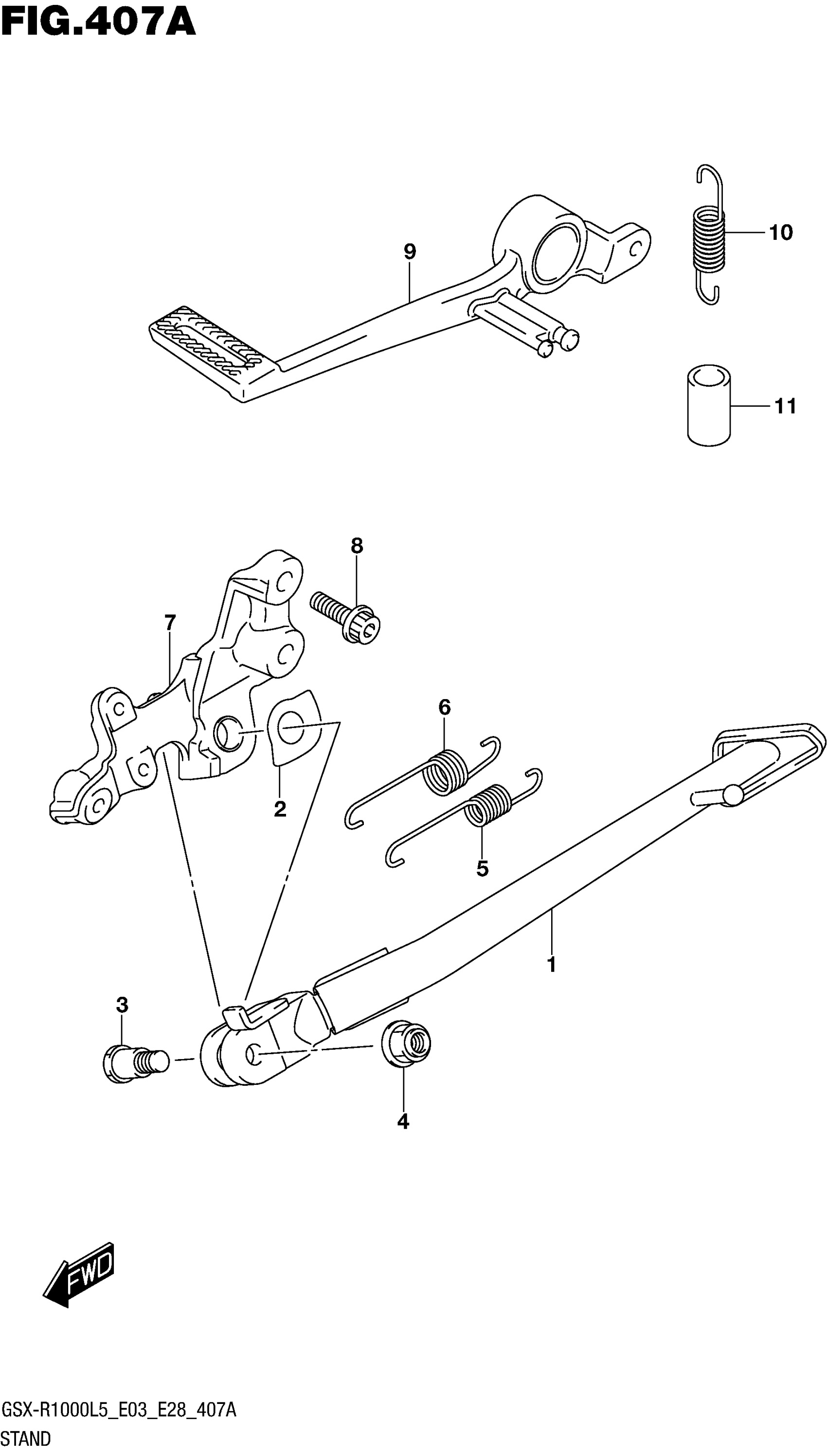 FIG.407A

9

10

11

8

7

6

2

5

1

3

4

FWD

GSX-R1000L5_E03_E28_407A
STAND