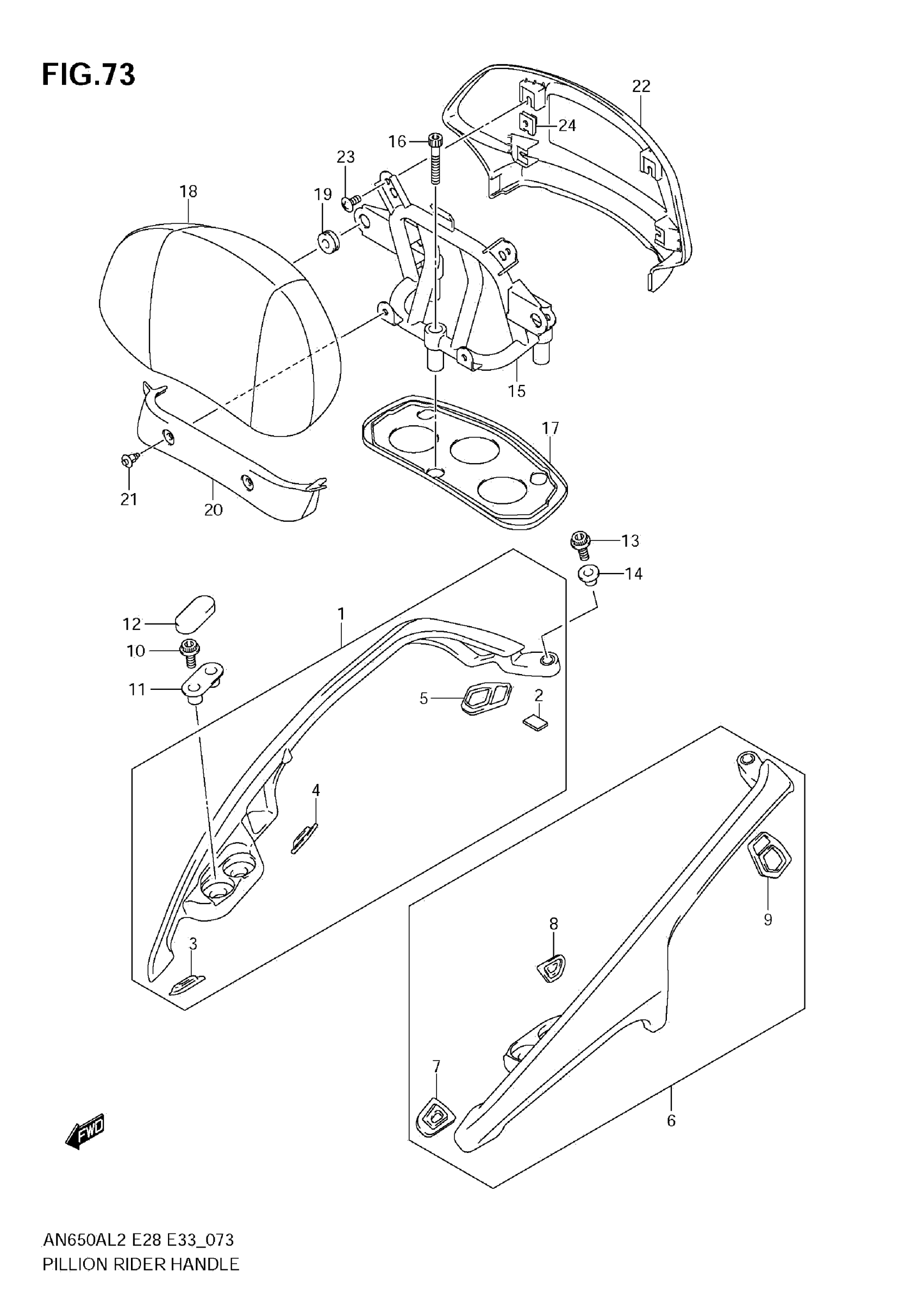 FIG.73

22
24
16
23
18
19
15
17
21
20
13
14
12
1
10
11
5
2
4
3
8
9
7
6
FWD

AN650AL2 E28 E33_073
PILLION RIDER HANDLE