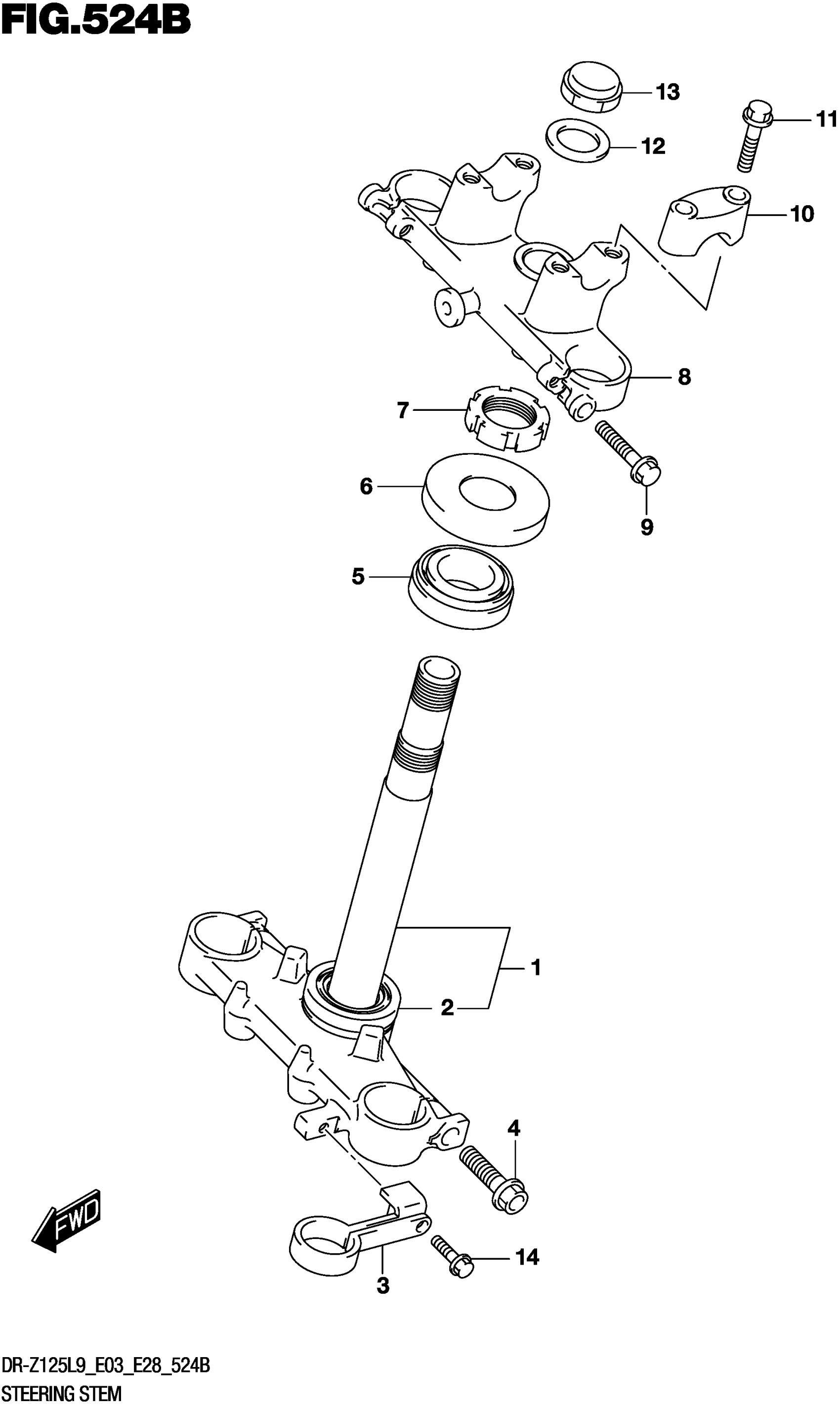 FIG.524B

13
11
12
10
8
7
6
9
5
1
2
4
FWD
14
3

DR-Z125L9_E03_E28_524B
STEERING STEM