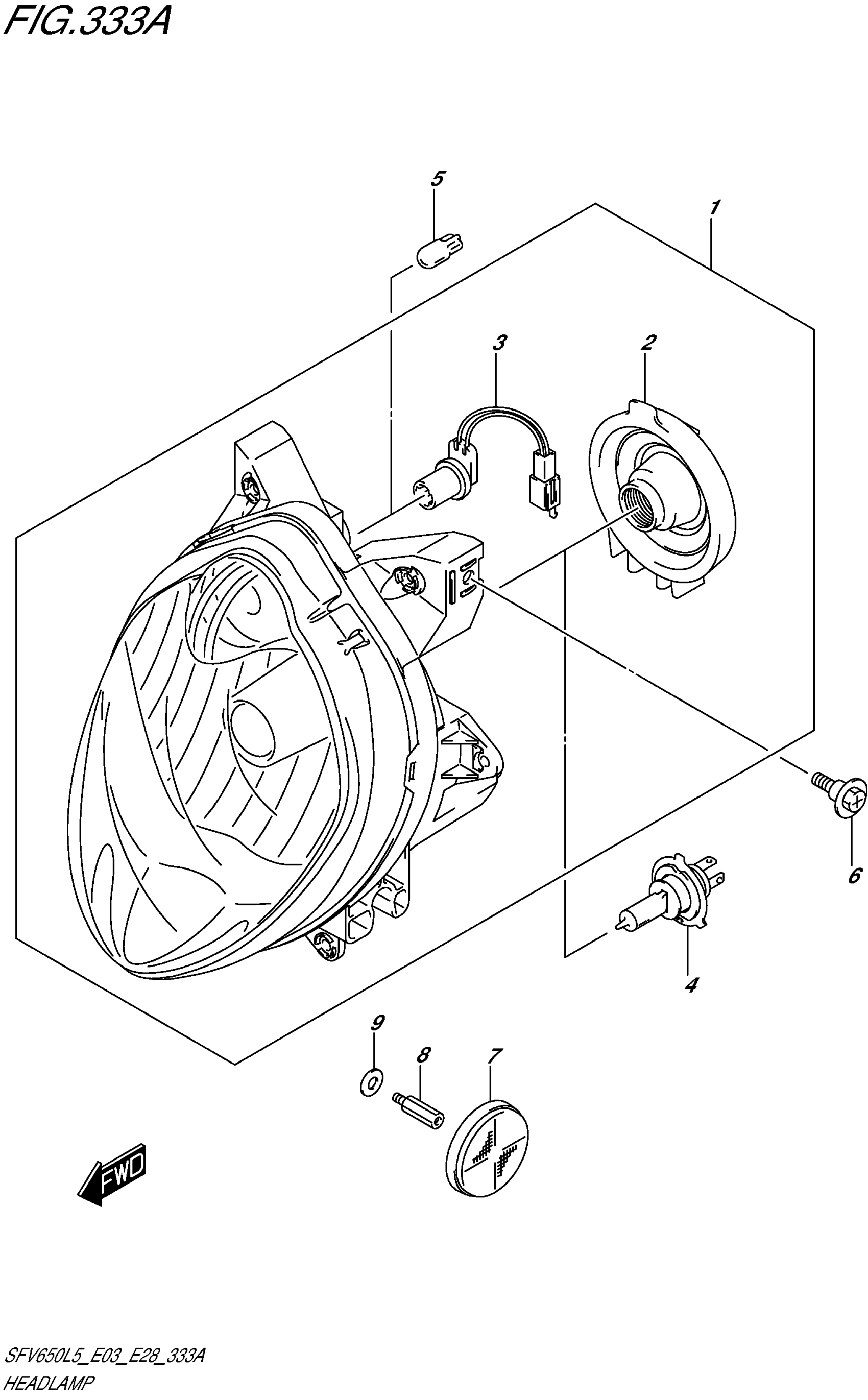 FIG.333A

5

1

3

2

6

4

9

8

7

FWD

SFV650L5_E03_E28_333A
HEADLAMP